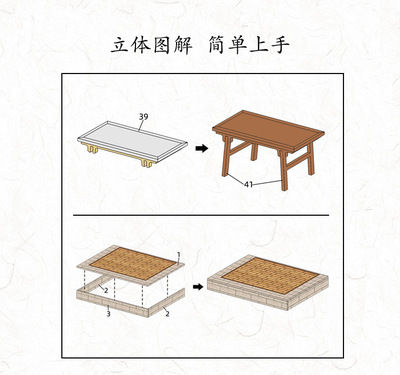 立体图解　简单上手

39

41

1

2

3

2