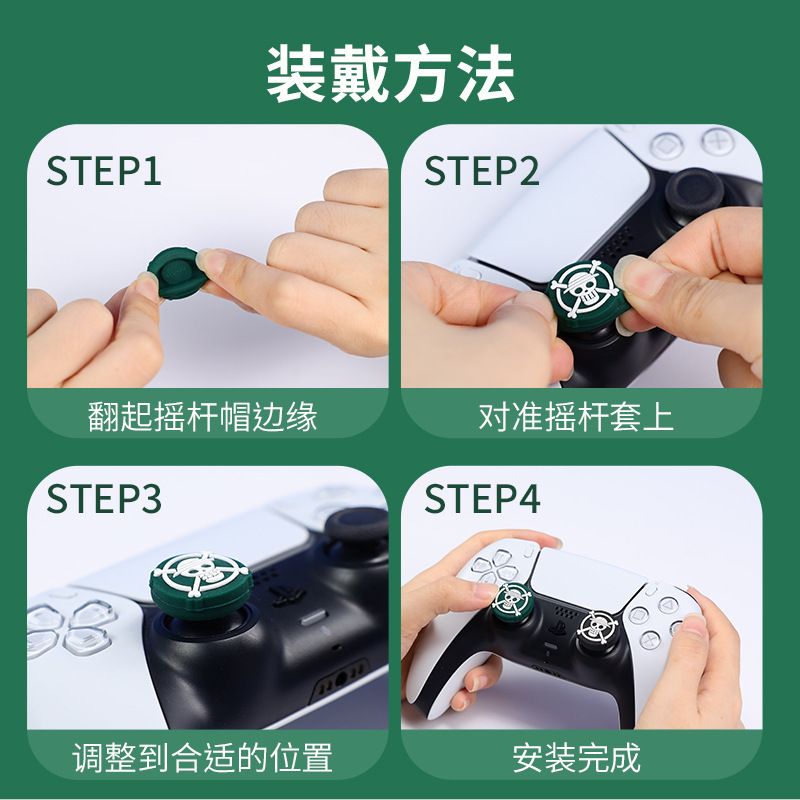 装戴方法

STEP1

翻起摇杆帽边缘

STEP2

对准摇杆套上

STEP3

调整到合适的位置

STEP4

安装完成