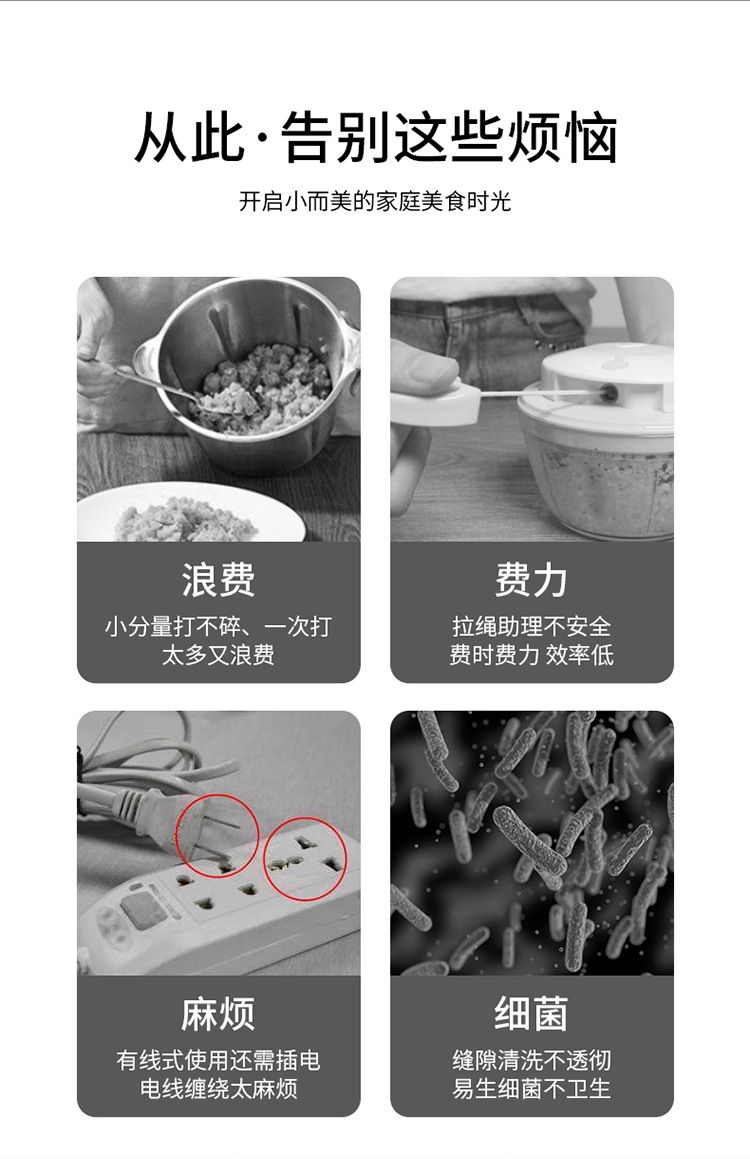 从此·告别这些烦恼

开启小而美的家庭美食时光

浪费

小分量打不碎、一次打太多又浪费

费力

拉绳助理不安全 费时费力 效率低

麻烦

有线式使用还需插电 电线缠绕太麻烦

细菌

缝隙清洗不透彻 易生细菌不卫生