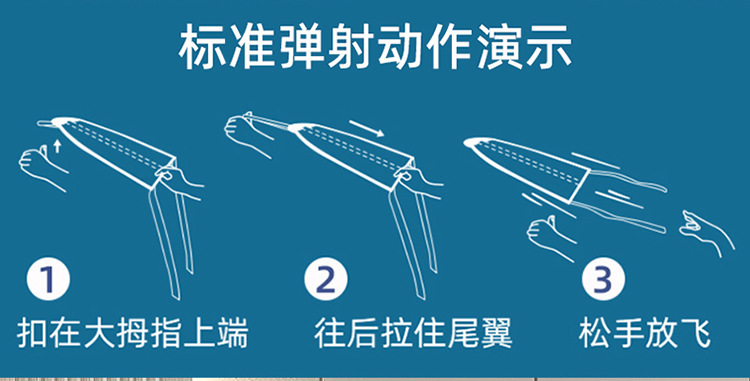 标准弹射动作演示

1
扣在大拇指上端

2
往后拉住尾翼

3
松手放飞