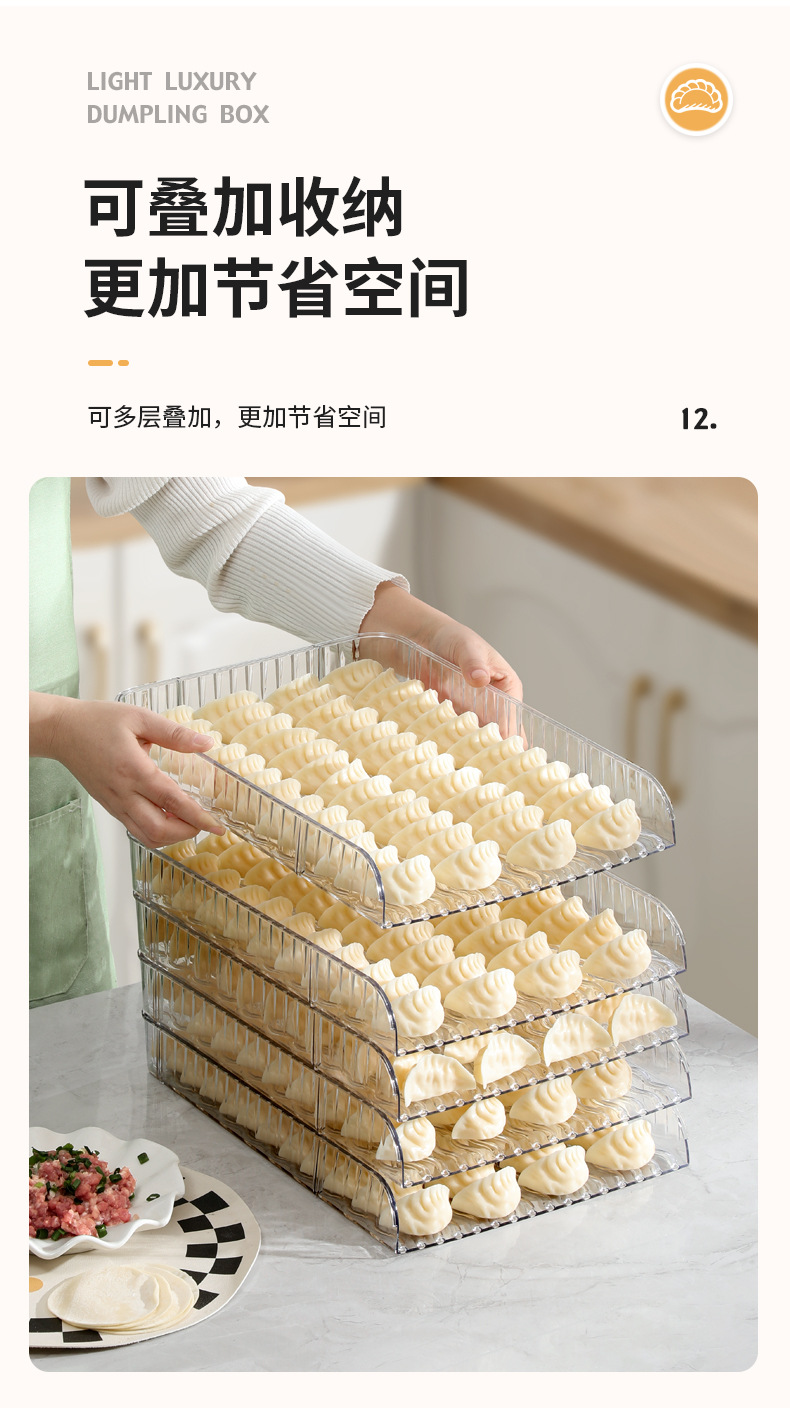 LIGHT LUXURY
DUMPLING BOX

可叠加收纳
更加节省空间

可多层叠加，更加节省空间

12.