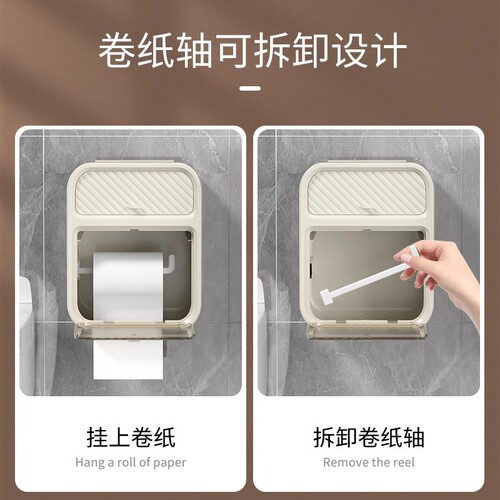 卷纸轴可拆卸设计

挂上卷纸
Hang a roll of paper

拆卸卷纸轴
Remove the reel