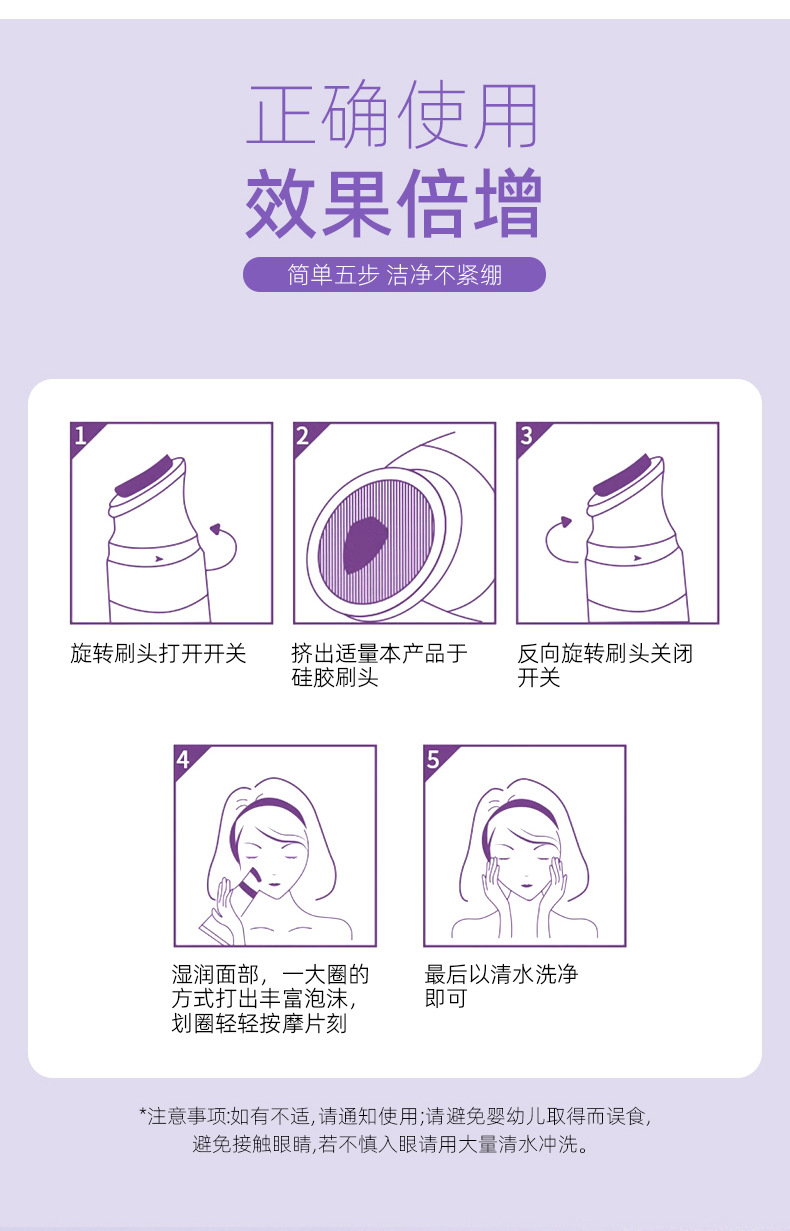 正确使用
效果倍增

简单五步 洁净不紧绷

1
旋转刷头打开开关

2
挤出适量本产品于硅胶刷头

3
反向旋转刷头关闭开关

4
湿润面部，一大圈的方式打出丰富泡沫，划圈轻轻按摩片刻

5
最后以清水洗净即可

*注意事项:如有不适,请通知使用;请避免婴幼儿取得而误食,避免接触眼睛,若不慎入眼请用大量清水冲洗。