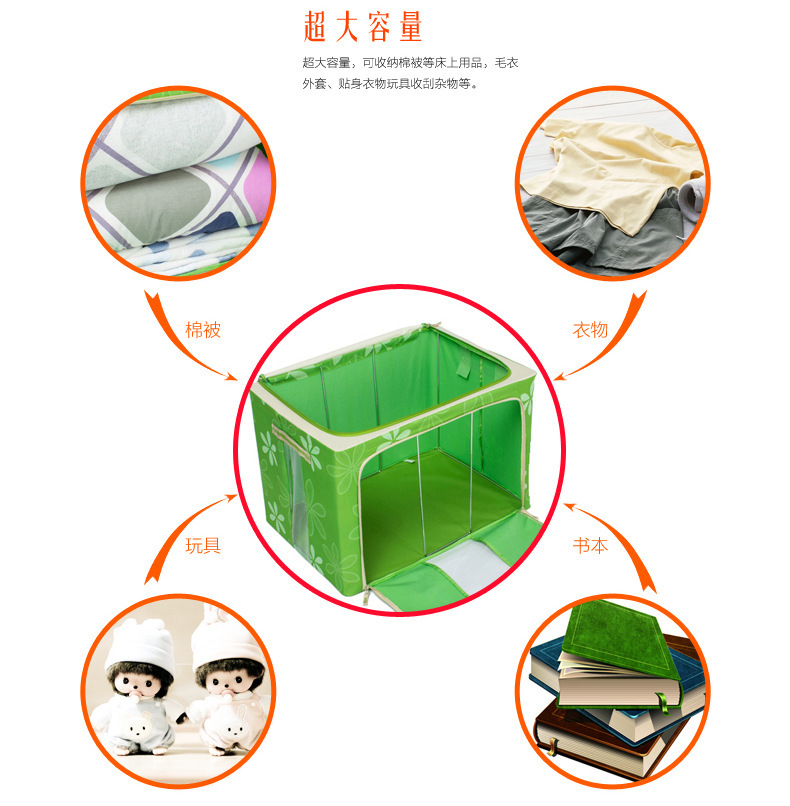 超大容量

超大容量，可收纳棉被等床上用品，毛衣外套、贴身衣物玩具收刮杂物等。

棉被

衣物

玩具

书本