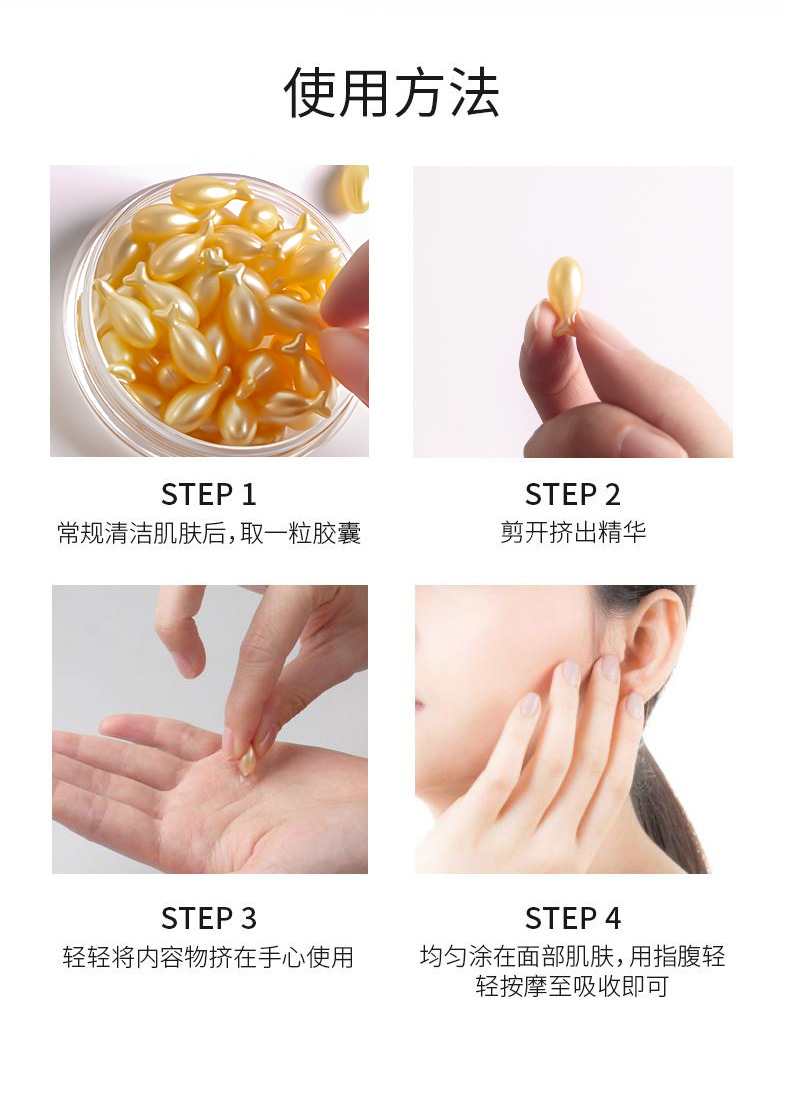 使用方法

STEP 1
常规清洁肌肤后，取一粒胶囊

STEP 2
剪开挤出精华

STEP 3
轻轻将内容物挤在手心使用

STEP 4
均匀涂在面部肌肤，用指腹轻轻按摩至吸收即可