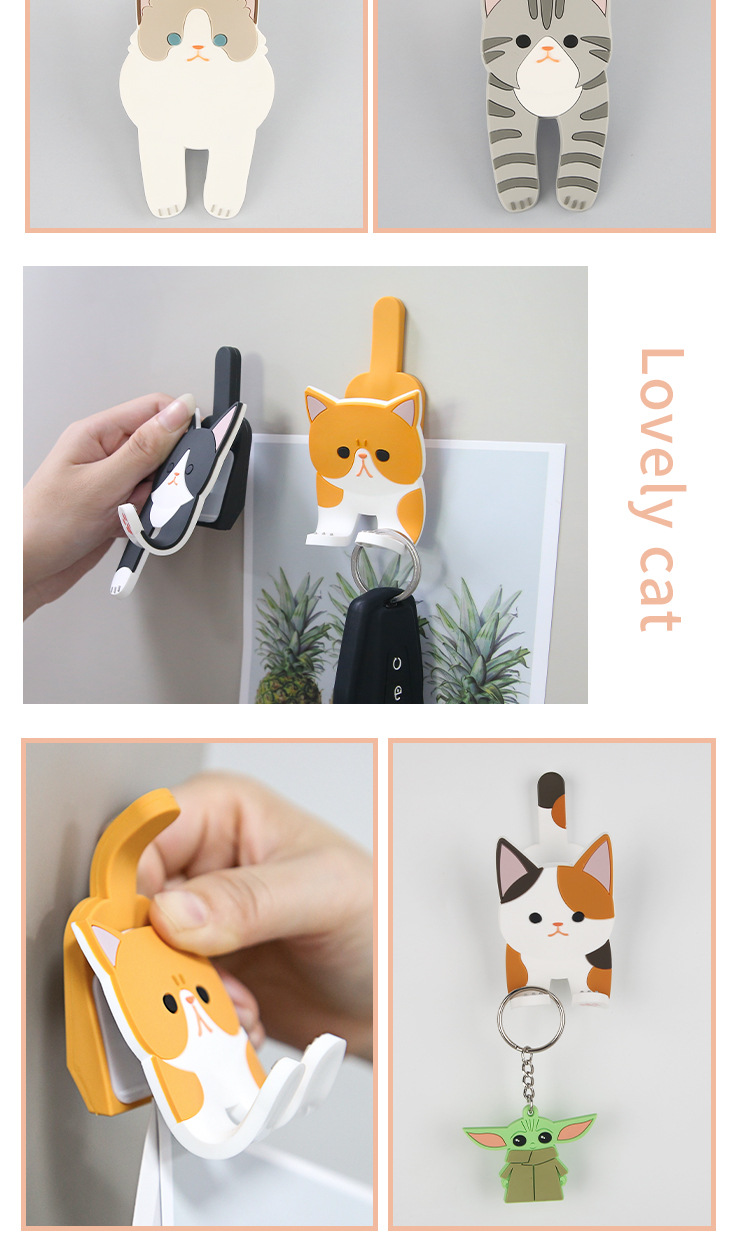 Lovely cat