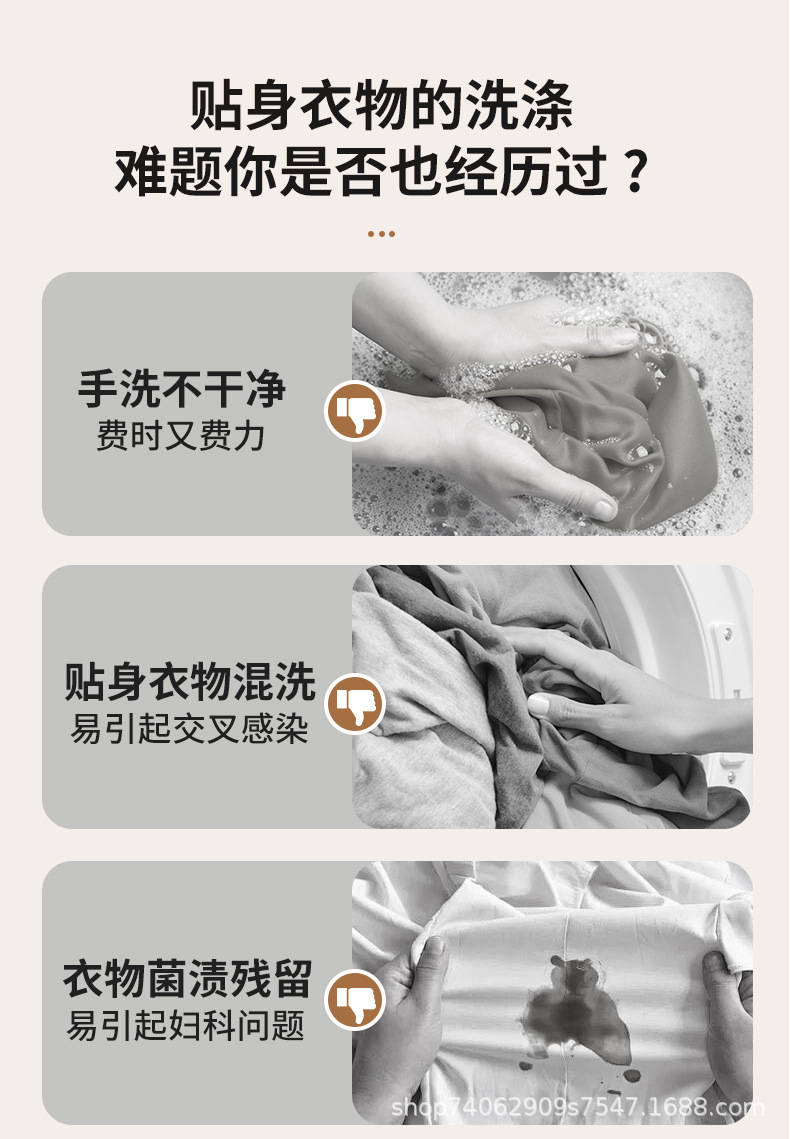 贴身衣物的洗涤
难题你是否也经历过？

手洗不干净
费时又费力

贴身衣物混洗
易引起交叉感染

衣物菌渍残留
易引起妇科问题

shop74062909s7547.1688.com