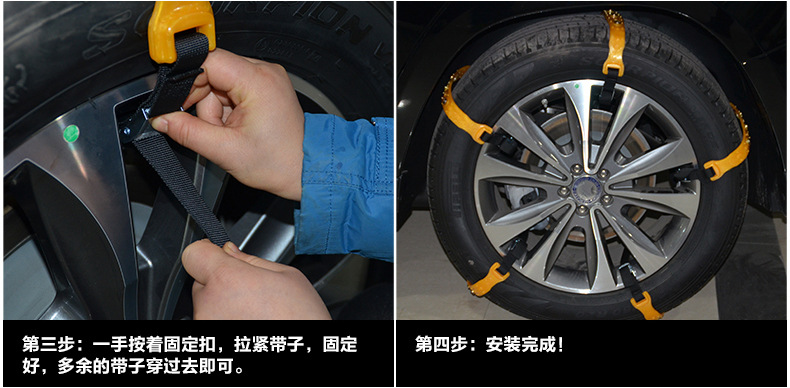 第三步：一手按着固定扣，拉紧带子，固定好，多余的带子穿过去即可。

第四步：安装完成！