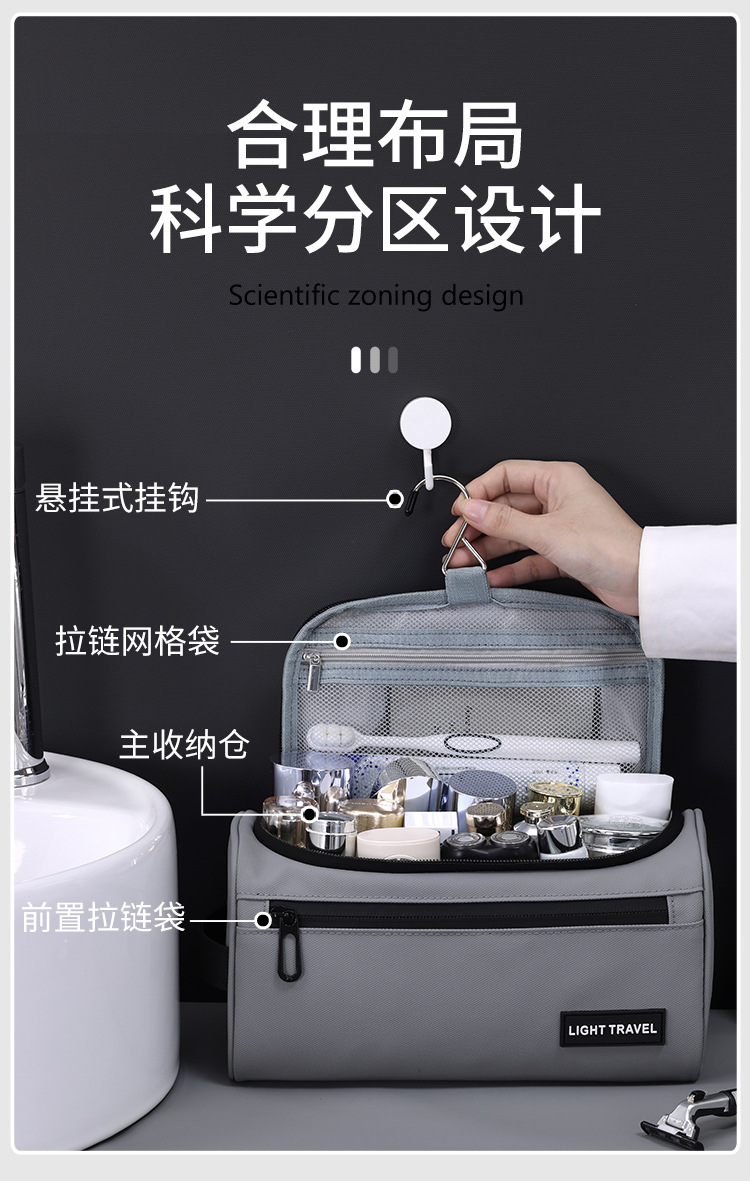 合理布局
科学分区设计

Scientific zoning design

悬挂式挂钩

拉链网格袋

主收纳仓

前置拉链袋

LIGHT TRAVEL