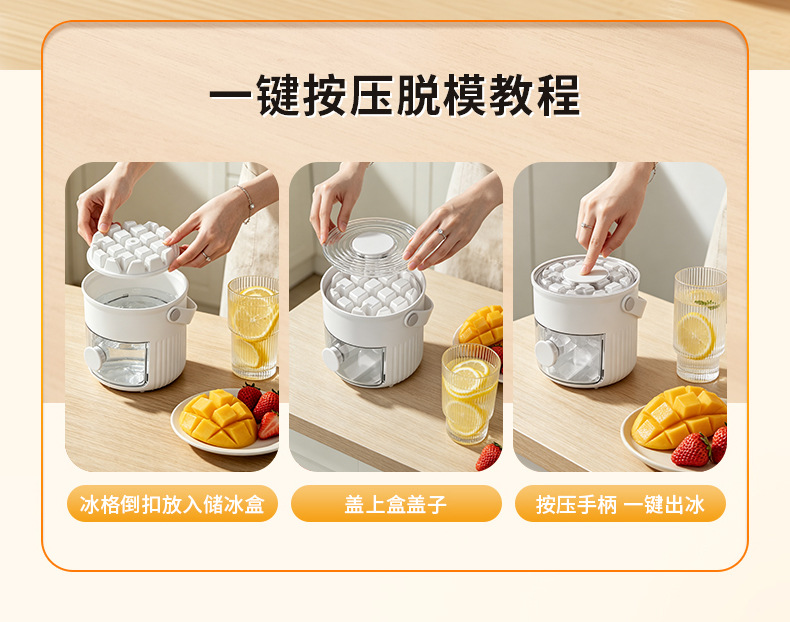 一键按压脱模教程

冰格倒扣放入储冰盒

盖上盒盖子

按压手柄 一键出冰