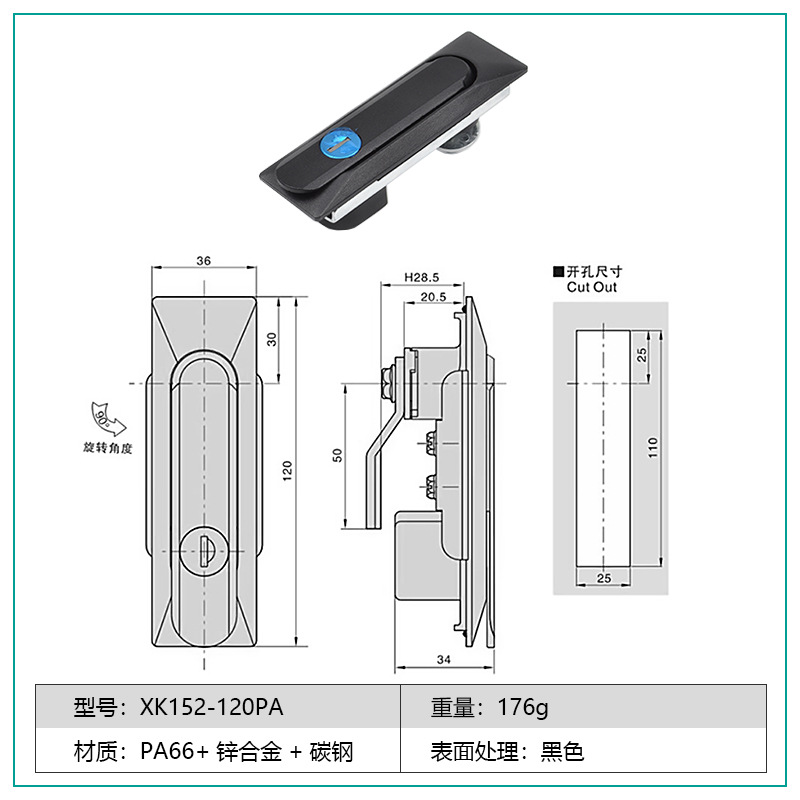 36

30

120

90°

旋转角度

H28.5

20.5

50

34

■开孔尺寸
Cut Out

25

110

25

| 型号：XK152-120PA | 重量：176g |
|---|---|
| 材质：PA66+ 锌合金 + 碳钢 | 表面处理：黑色 |