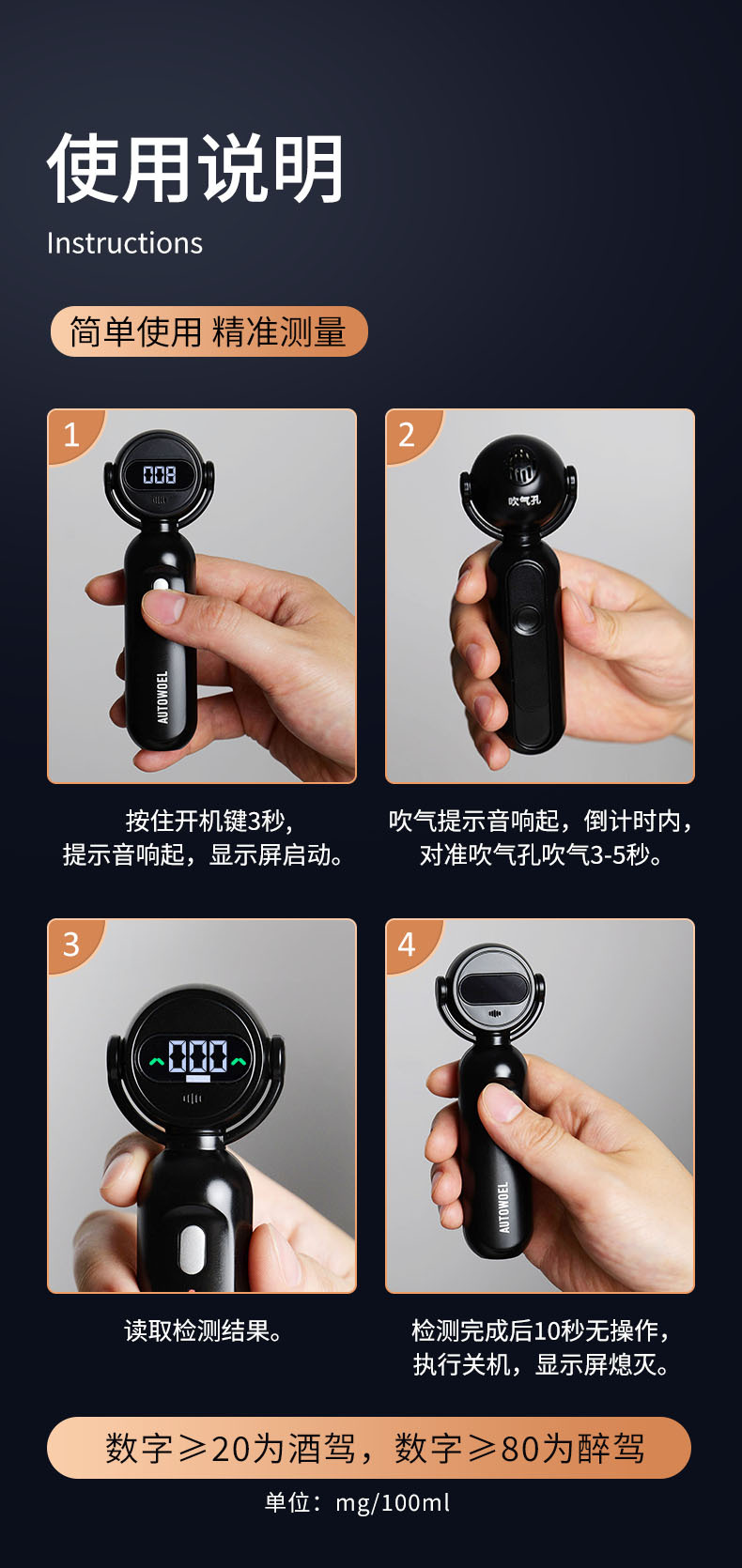 使用说明
Instructions

简单使用 精准测量

1

008

AUTOWOEL

按住开机键3秒，
提示音响起，显示屏启动。

2

吹气孔

吹气提示音响起，倒计时内，
对准吹气孔吹气3-5秒。

3

000

读取检测结果。

4

AUTOWOEL

检测完成后10秒无操作，
执行关机，显示屏熄灭。

数字≥20为酒驾，数字≥80为醉驾

单位：mg/100ml