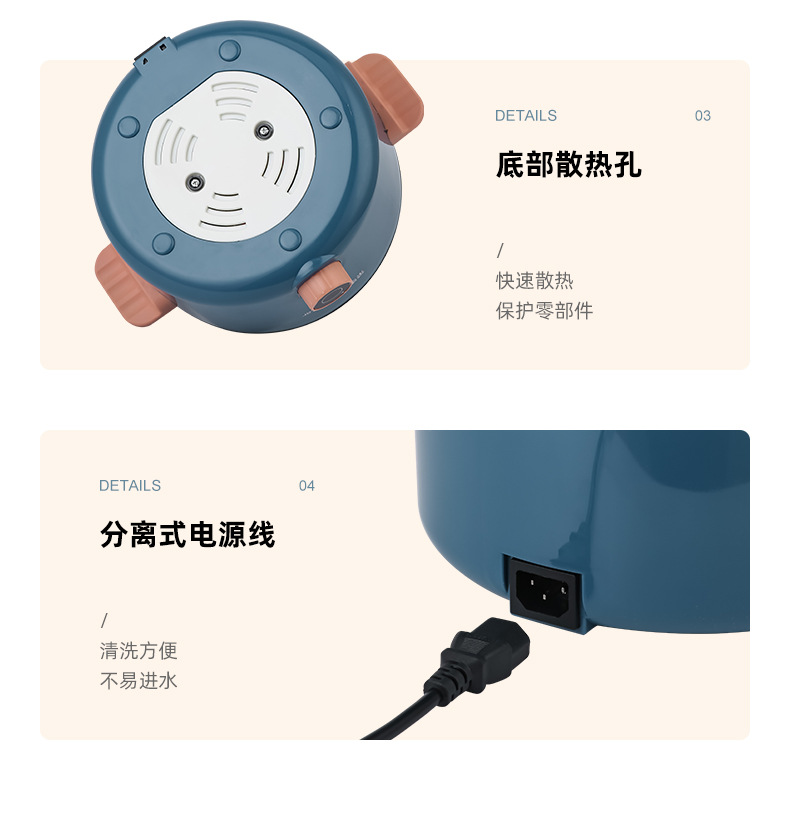 DETAILS 03

底部散热孔

/
快速散热
保护零部件

DETAILS 04

分离式电源线

/
清洗方便
不易进水