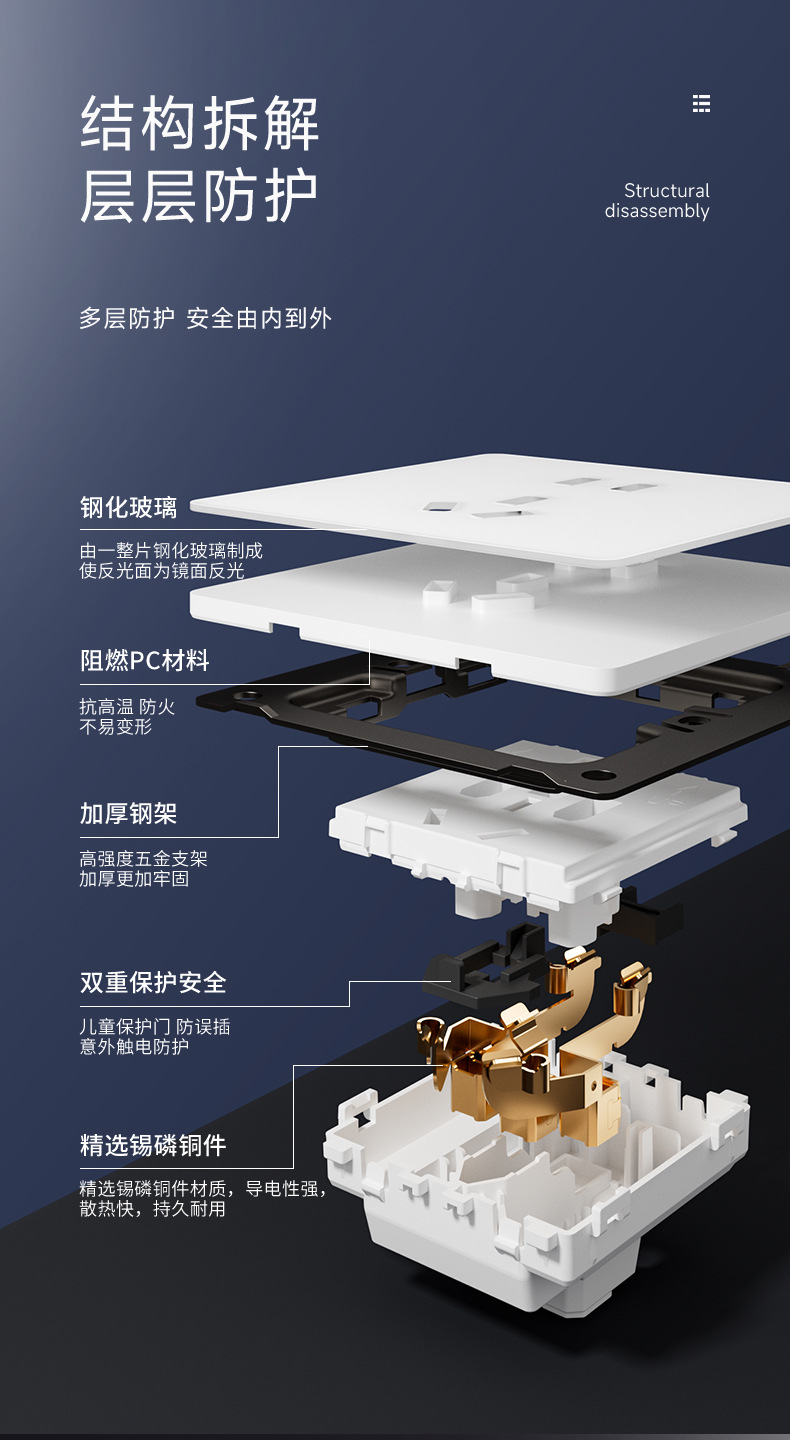 结构拆解
层层防护

Structural disassembly

多层防护 安全由内到外

钢化玻璃

由一整片钢化玻璃制成
使反光面为镜面反光

阻燃PC材料

抗高温 防火
不易变形

加厚钢架

高强度五金支架
加厚更加牢固

双重保护安全

儿童保护门 防误插
意外触电防护

精选锡磷铜件

精选锡磷铜件材质，导电性强，
散热快，持久耐用