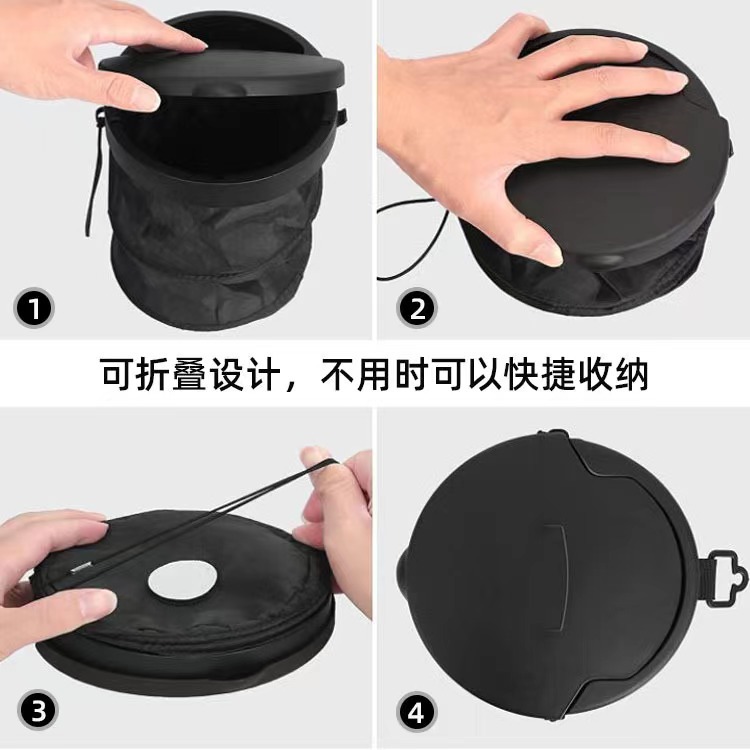 1

2

可折叠设计，不用时可以快捷收纳

3

4