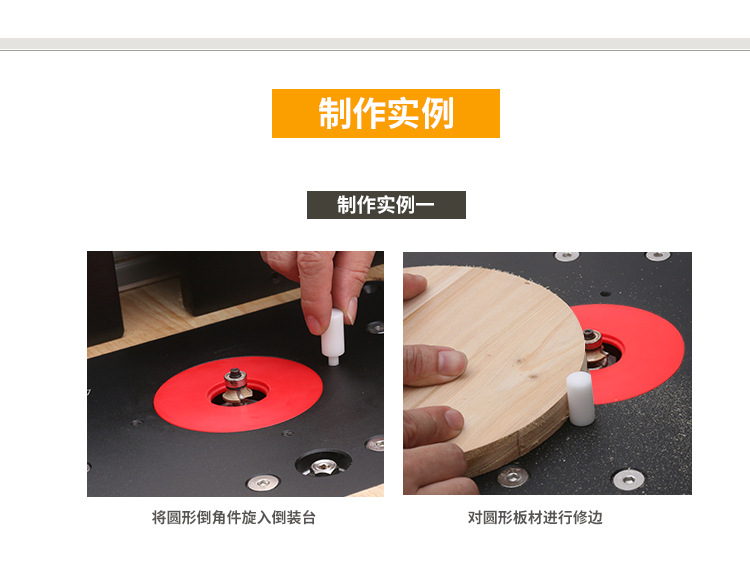 制作实例

制作实例一

将圆形倒角件旋入倒装台

对圆形板材进行修边