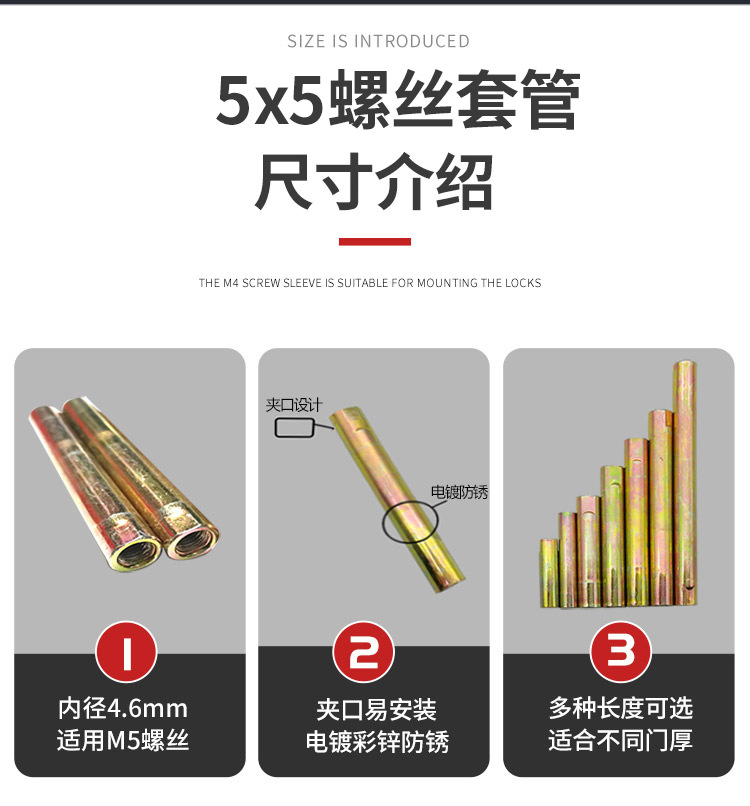 SIZE IS INTRODUCED

5x5螺丝套管
尺寸介绍

THE M4 SCREW SLEEVE IS SUITABLE FOR MOUNTING THE LOCKS

1
内径4.6mm
适用M5螺丝

夹口设计
电镀防锈
2
夹口易安装
电镀彩锌防锈

3
多种长度可选
适合不同门厚