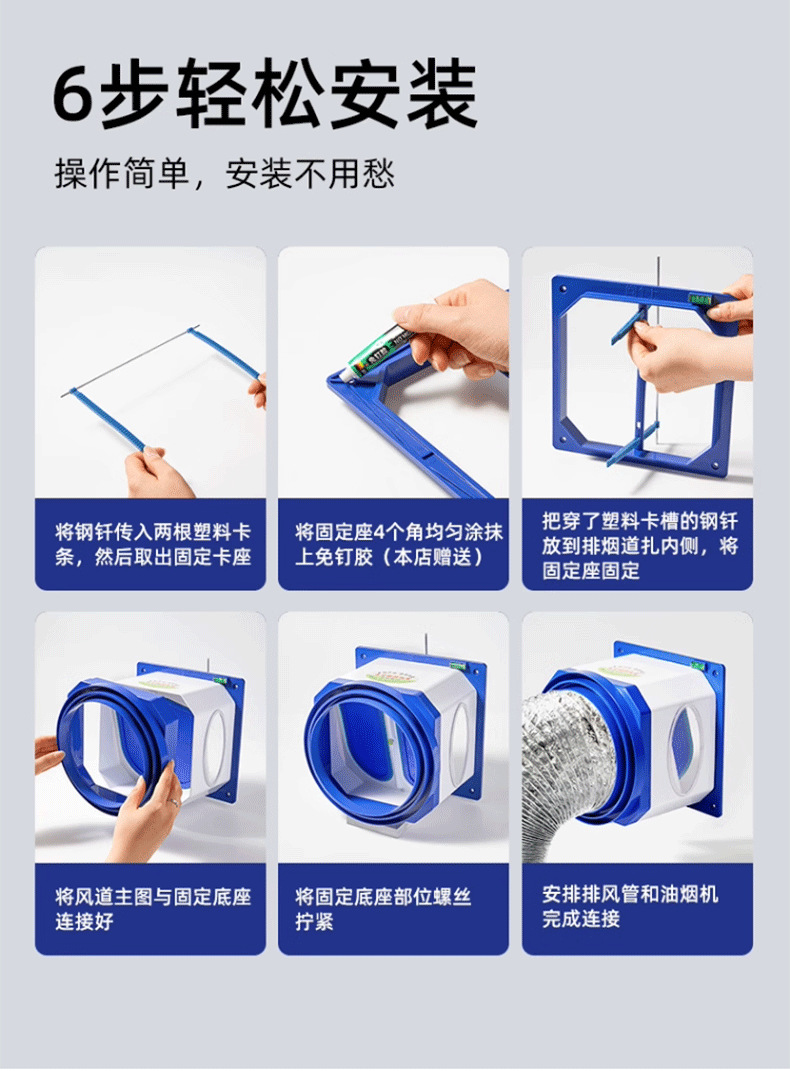 6步轻松安装

操作简单，安装不用愁

将钢钎传入两根塑料卡条，然后取出固定卡座

将固定座4个角均匀涂抹上免钉胶（本店赠送）

把穿了塑料卡槽的钢钎放到排烟道扎内侧，将固定座固定

将风道主图与固定底座连接好

将固定底座部位螺丝拧紧

安排排风管和油烟机完成连接