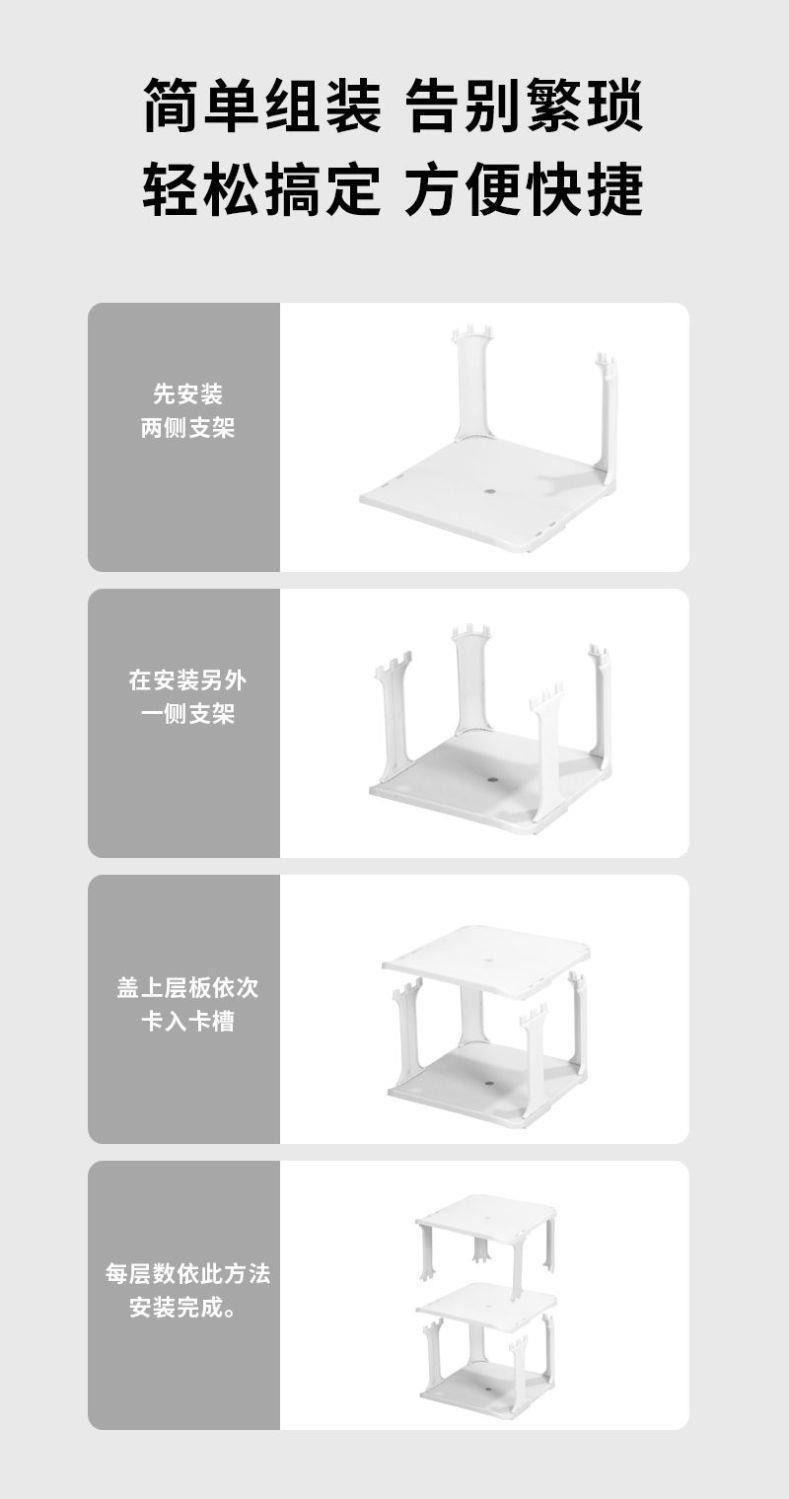 简单组装 告别繁琐
轻松搞定 方便快捷

先安装
两侧支架

在安装另外
一侧支架

盖上层板依次
卡入卡槽

每层数依此方法
安装完成。