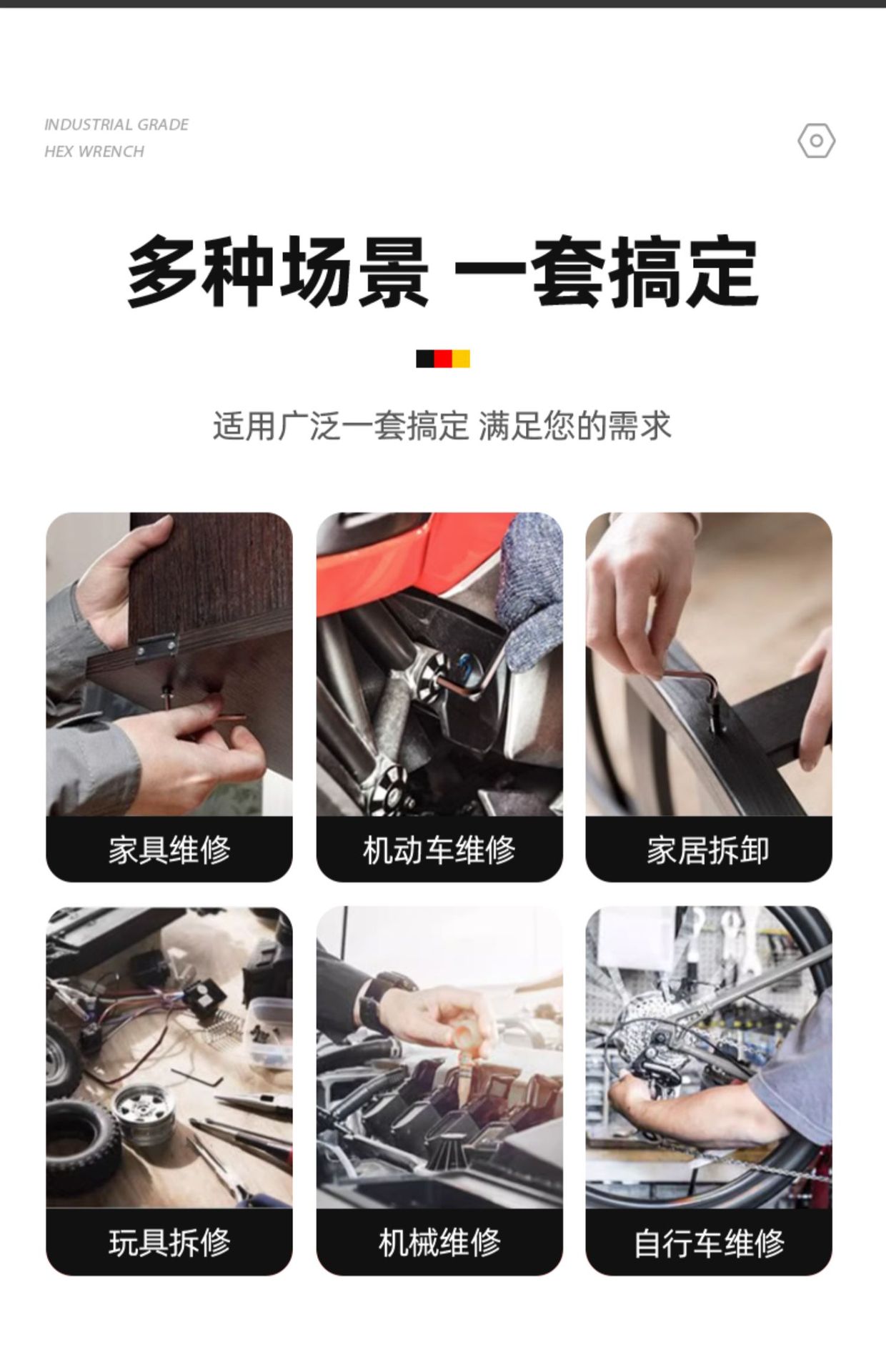 INDUSTRIAL GRADE
HEX WRENCH

多种场景 一套搞定

适用广泛一套搞定 满足您的需求

家具维修

机动车维修

家居拆卸

玩具拆修

机械维修

自行车维修