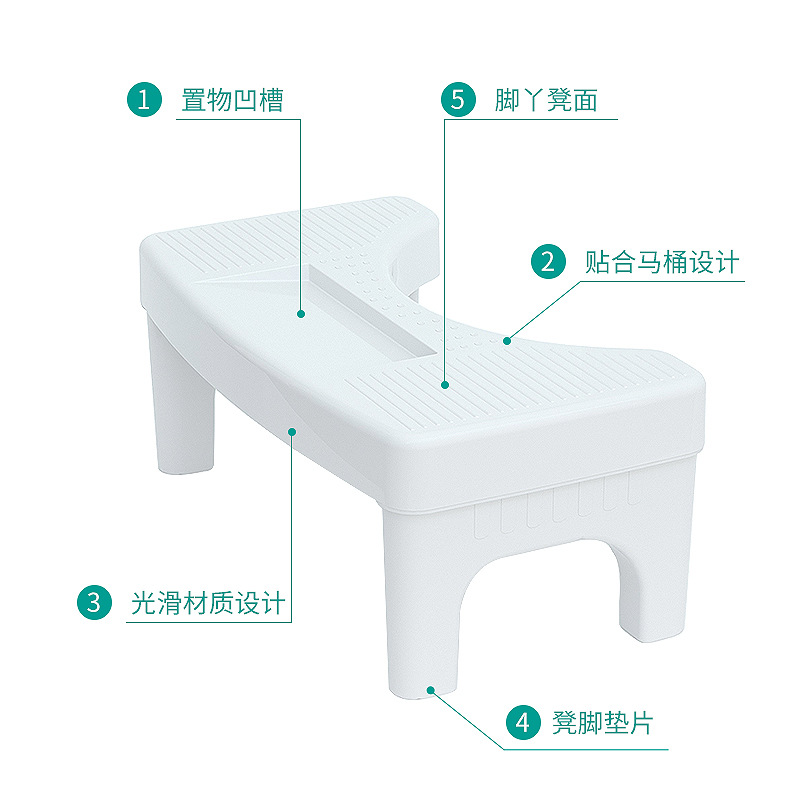 1 置物凹槽

5 脚丫凳面

2 贴合马桶设计

3 光滑材质设计

4 凳脚垫片