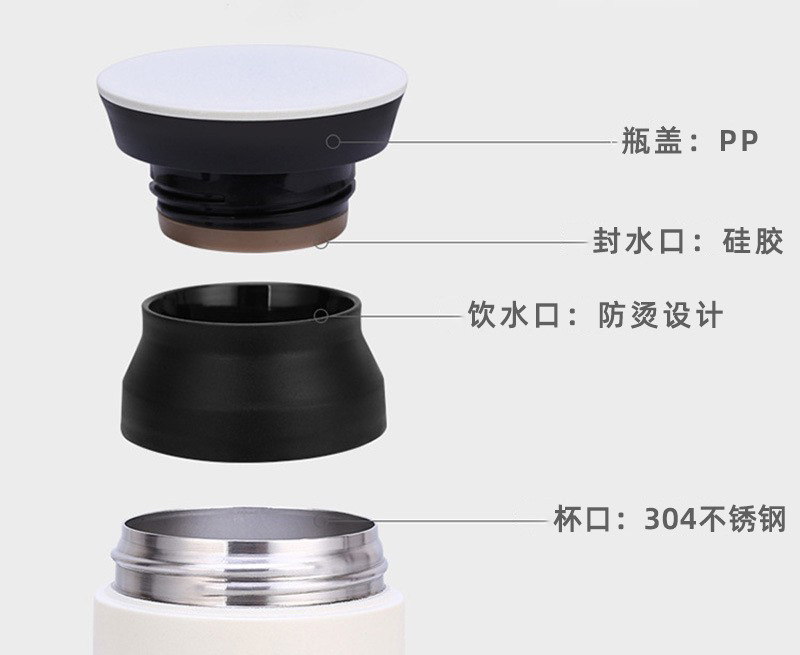 瓶盖：PP

封水口：硅胶

饮水口：防烫设计

杯口：304不锈钢