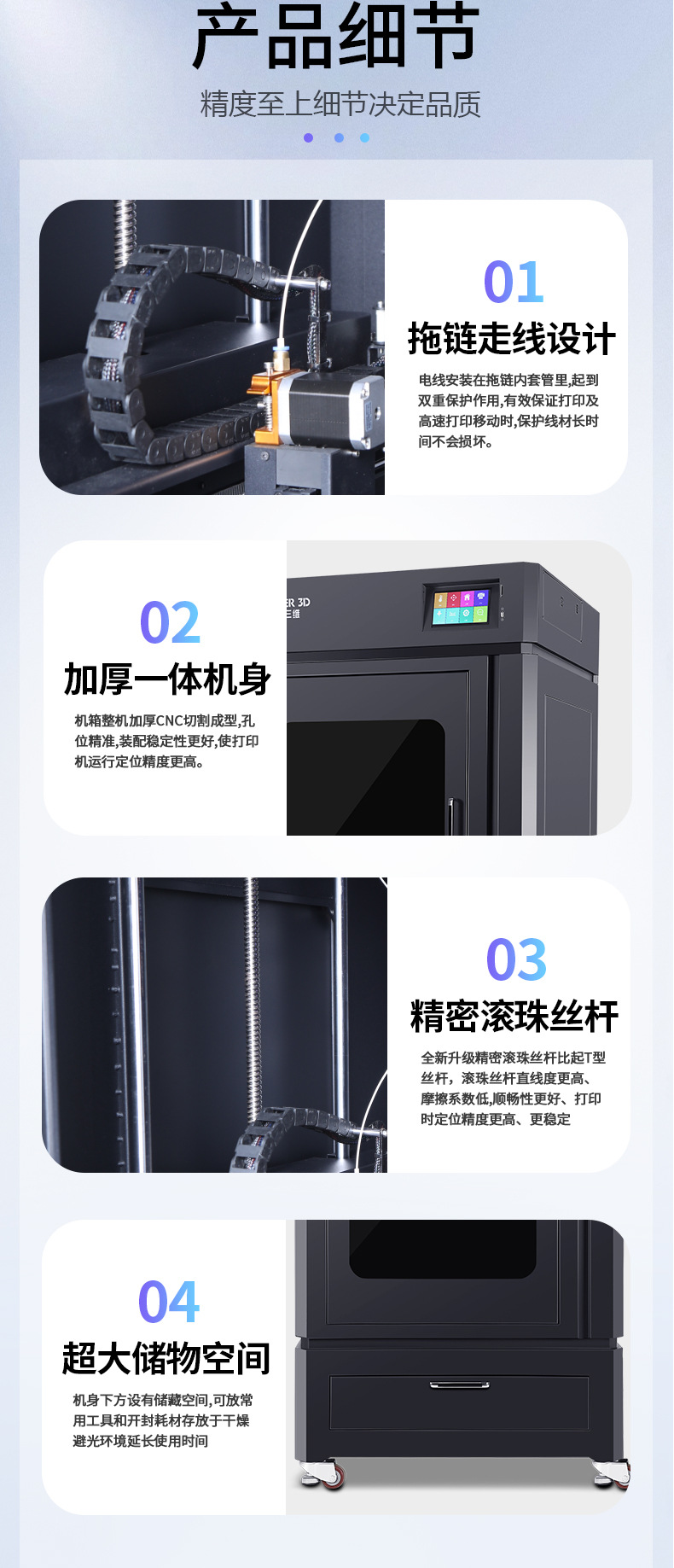 产品细节

精度至上细节决定品质

01

拖链走线设计

电线安装在拖链内套管里,起到双重保护作用,有效保证打印及高速打印移动时,保护线材长时间不会损坏。

02

加厚一体机身

机箱整机加厚CNC切割成型,孔位精准,装配稳定性更好,使打印机运行定位精度更高。

ER 3D
三维

03

精密滚珠丝杆

全新升级精密滚珠丝杆比起T型丝杆，滚珠丝杆直线度更高、摩擦系数低,顺畅性更好、打印时定位精度更高、更稳定

04

超大储物空间

机身下方设有储藏空间,可放常用工具和开封耗材存放于干燥避光环境延长使用时间