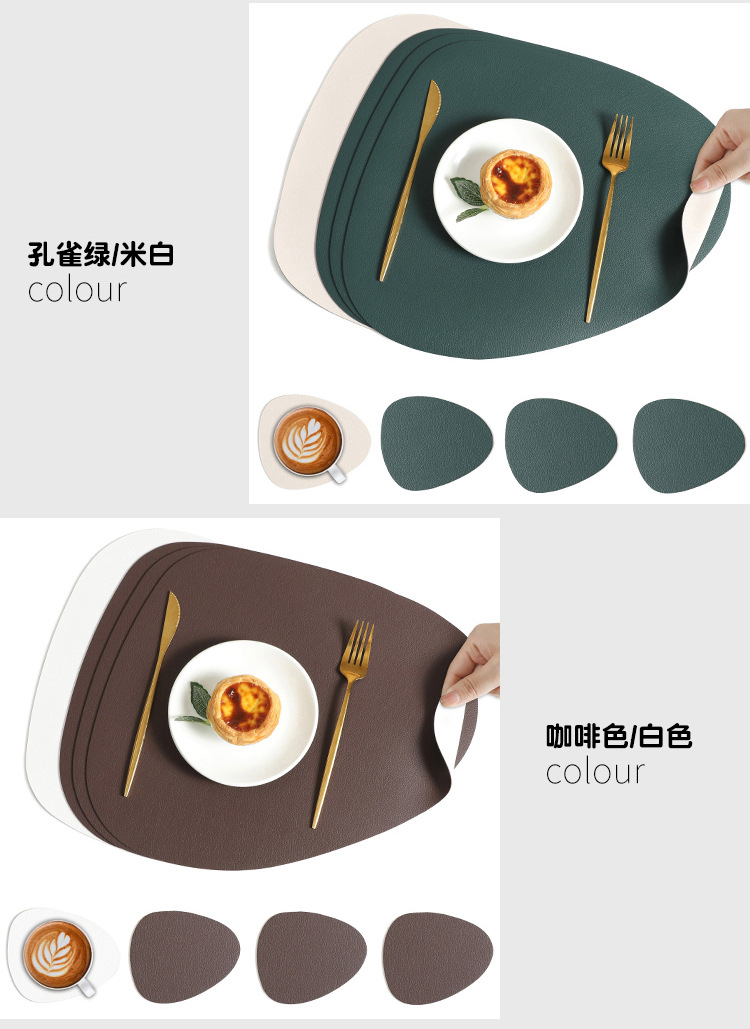 孔雀绿/米白
colour

咖啡色/白色
colour