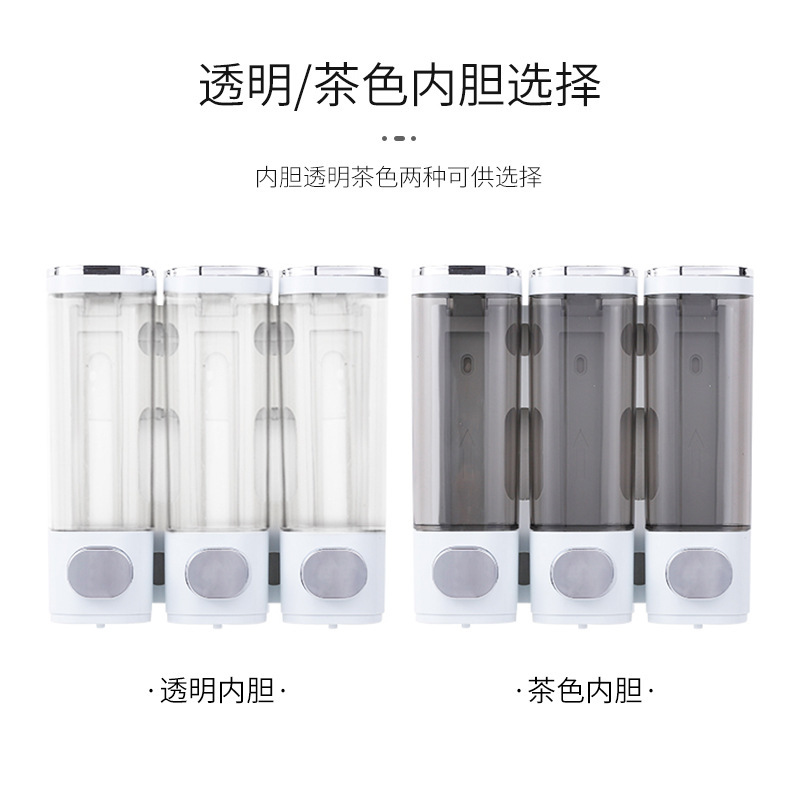 透明/茶色内胆选择

内胆透明茶色两种可供选择

·透明内胆·

·茶色内胆·