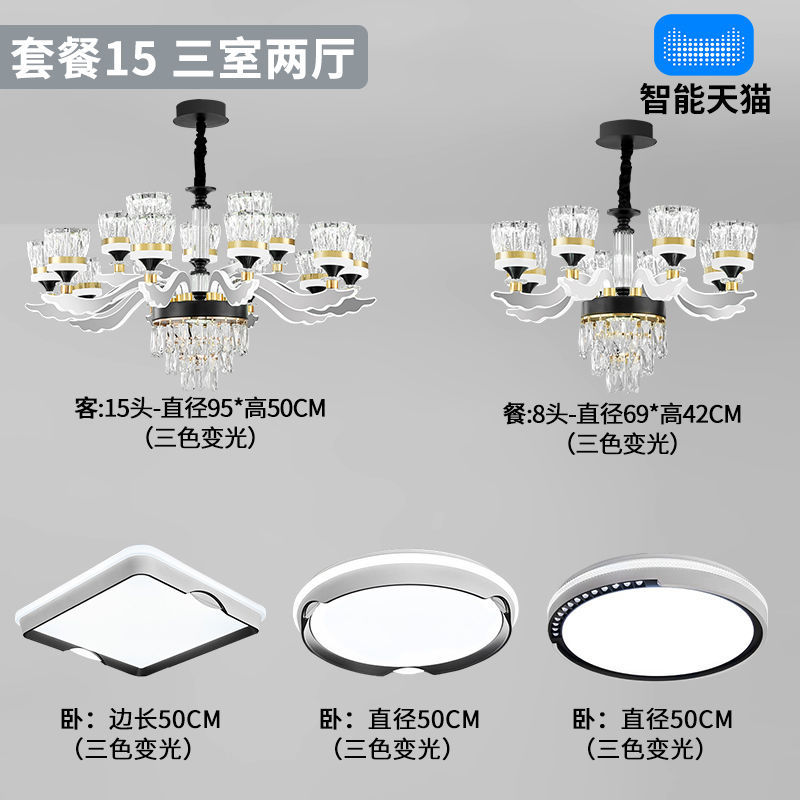 套餐15 三室两厅

智能天猫

客:15头-直径95*高50CM
（三色变光）

餐:8头-直径69*高42CM
（三色变光）

卧：边长50CM
（三色变光）

卧：直径50CM
（三色变光）

卧：直径50CM
（三色变光）