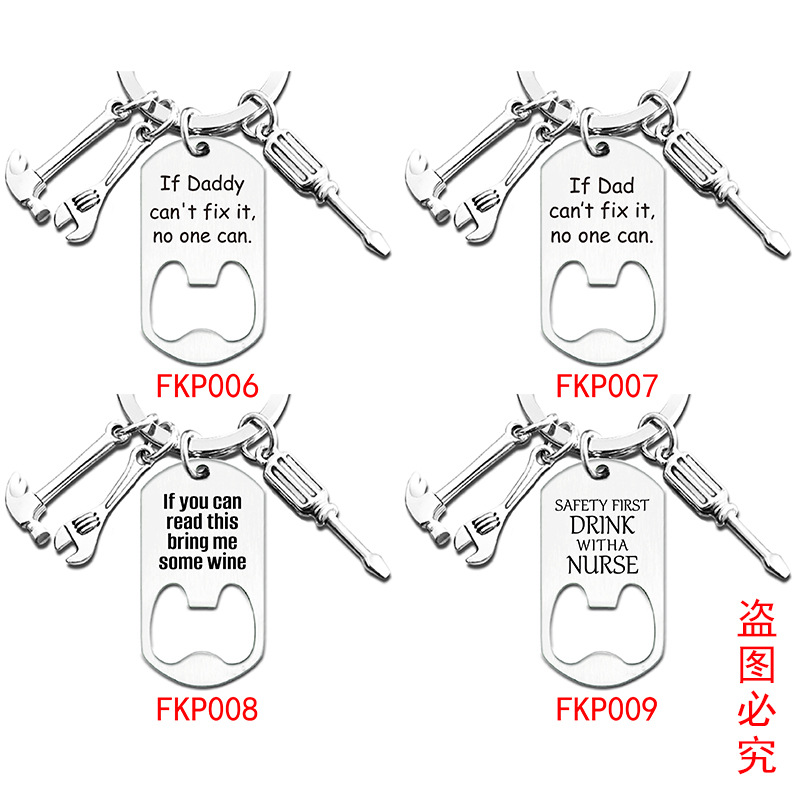 If Daddy can't fix it, no one can.

FKP006

If Dad can't fix it, no one can.

FKP007

If you can read this bring me some wine

FKP008

SAFETY FIRST DRINK WITH A NURSE

FKP009

盗图必究