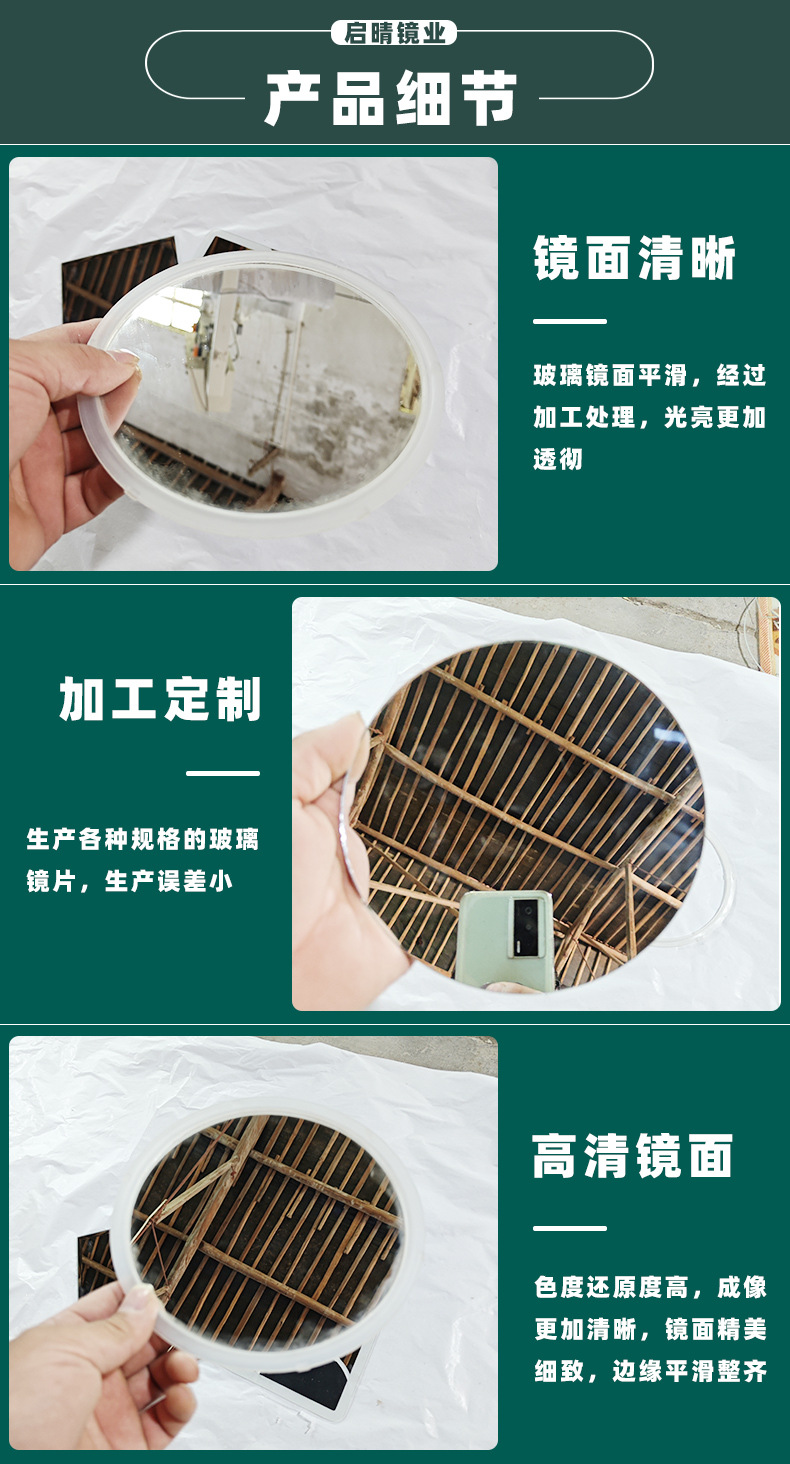 启晴镜业

产品细节

镜面清晰

玻璃镜面平滑，经过加工处理，光亮更加透彻

加工定制

生产各种规格的玻璃镜片，生产误差小

高清镜面

色度还原度高，成像更加清晰，镜面精美细致，边缘平滑整齐