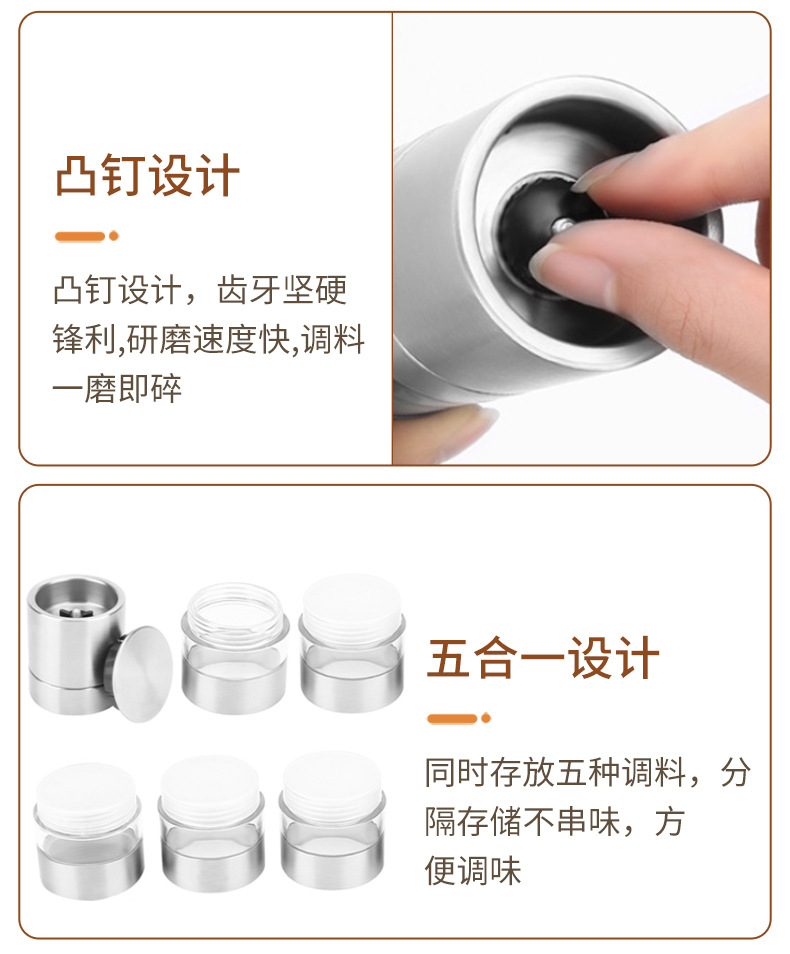 凸钉设计

凸钉设计，齿牙坚硬锋利,研磨速度快,调料一磨即碎

五合一设计

同时存放五种调料，分隔存储不串味，方便调味