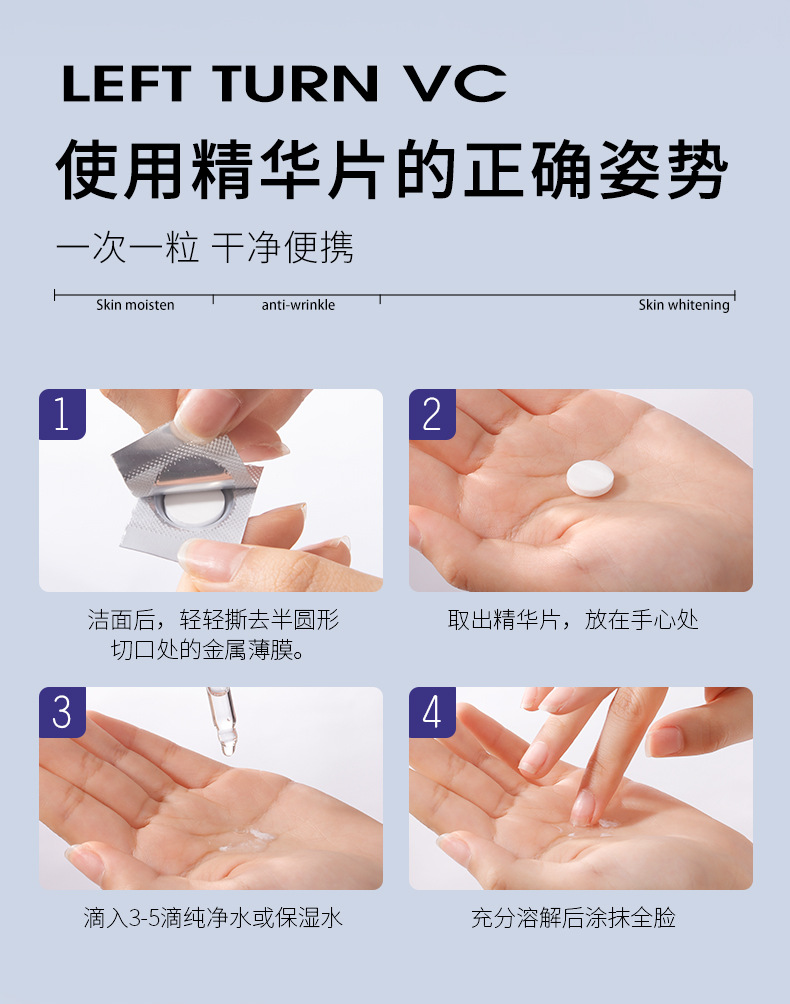 LEFT TURN VC
使用精华片的正确姿势
一次一粒 干净便携

Skin moisten
anti-wrinkle
Skin whitening

1
洁面后，轻轻撕去半圆形切口处的金属薄膜。

2
取出精华片，放在手心处

3
滴入3-5滴纯净水或保湿水

4
充分溶解后涂抹全脸