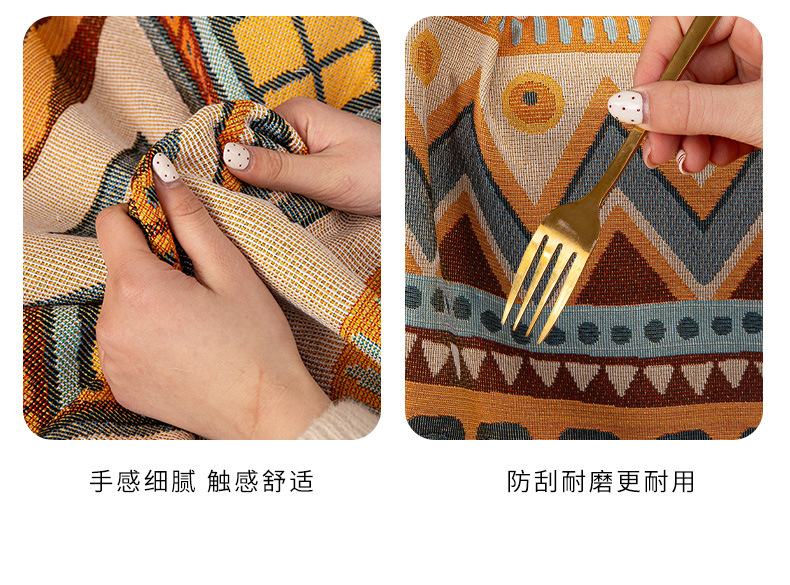 手感细腻 触感舒适

防刮耐磨更耐用