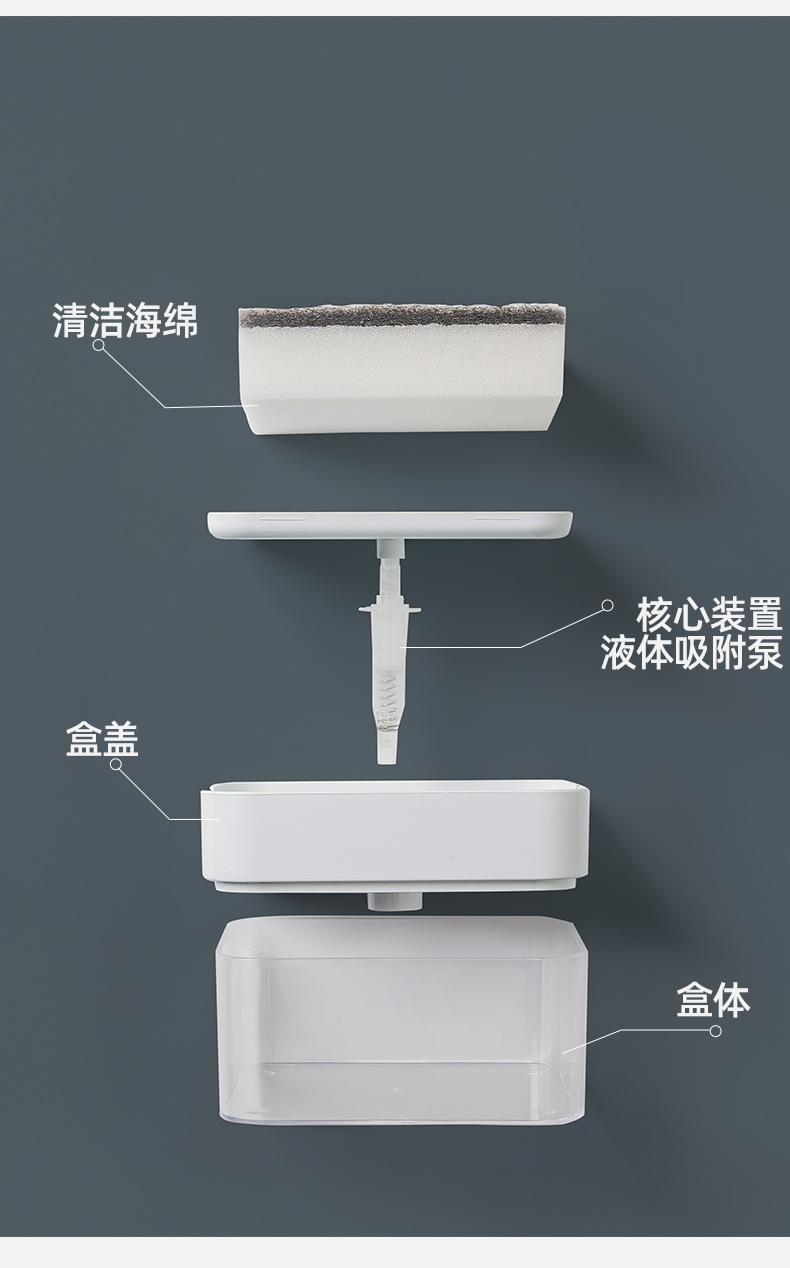 清洁海绵

核心装置
液体吸附泵

盒盖

盒体