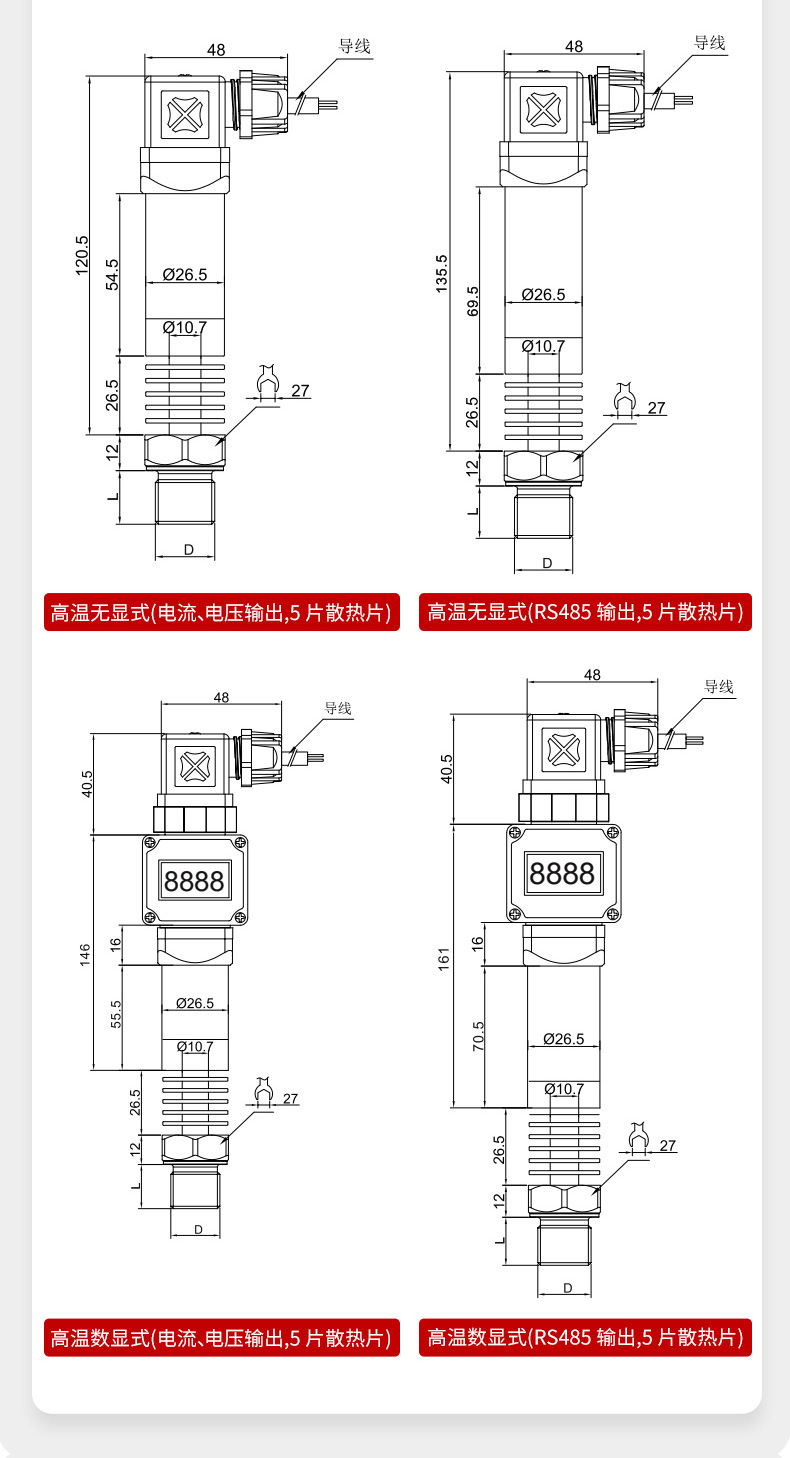 48
导线
120.5
54.5
Ø26.5
Ø10.7
26.5
27
12
L
D

高温无显式(电流、电压输出,5 片散热片)

48
导线
135.5
69.5
Ø26.5
Ø10.7
26.5
27
12
L
D

高温无显式(RS485 输出,5 片散热片)

48
导线
40.5
8888
146
16
55.5
Ø26.5
Ø10.7
26.5
27
12
L
D

高温数显式(电流、电压输出,5 片散热片)

48
导线
40.5
8888
161
16
70.5
Ø26.5
Ø10.7
26.5
27
12
L
D

高温数显式(RS485 输出,5 片散热片)