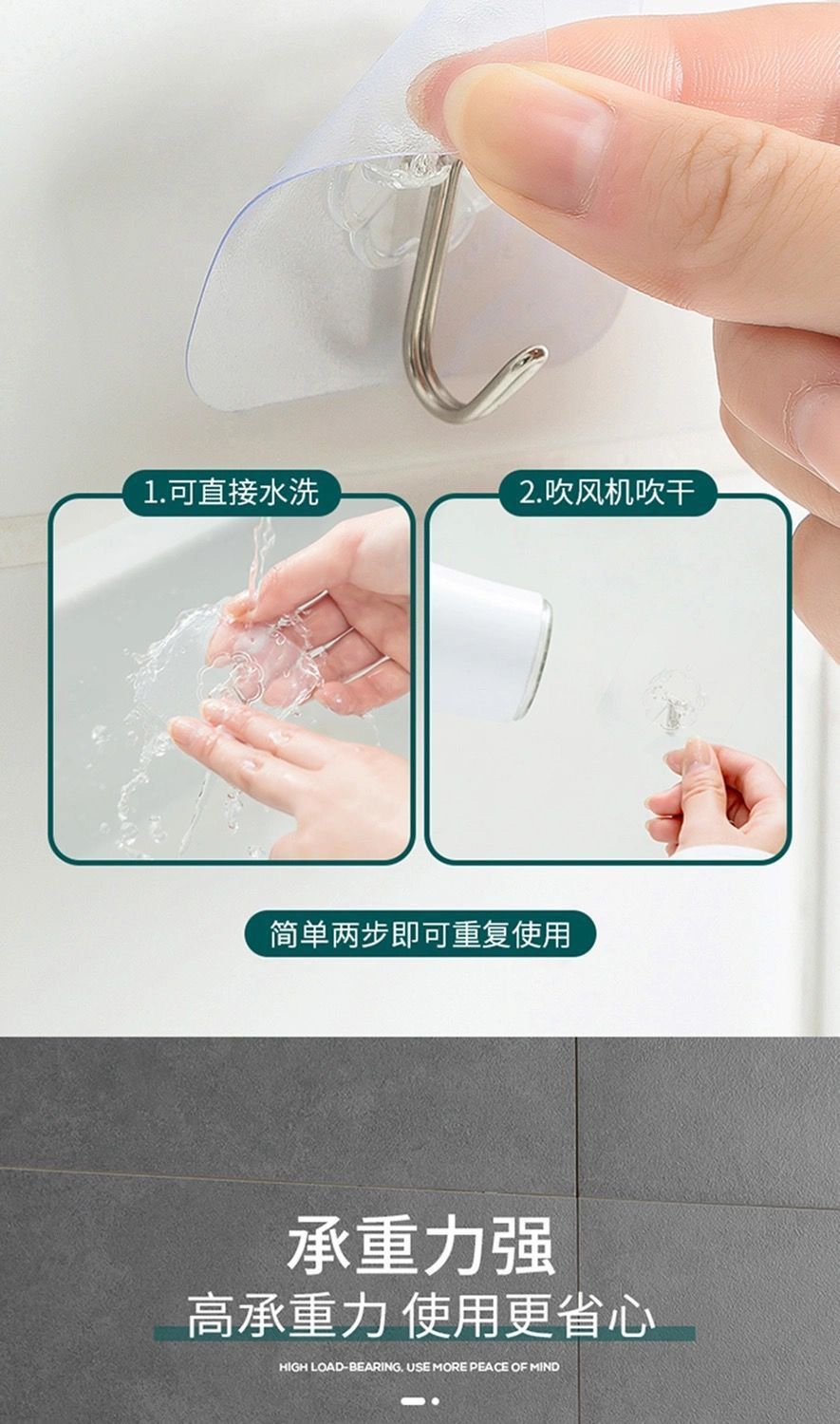 1.可直接水洗

2.吹风机吹干

简单两步即可重复使用

承重力强

高承重力 使用更省心

HIGH LOAD-BEARING, USE MORE PEACE OF MIND