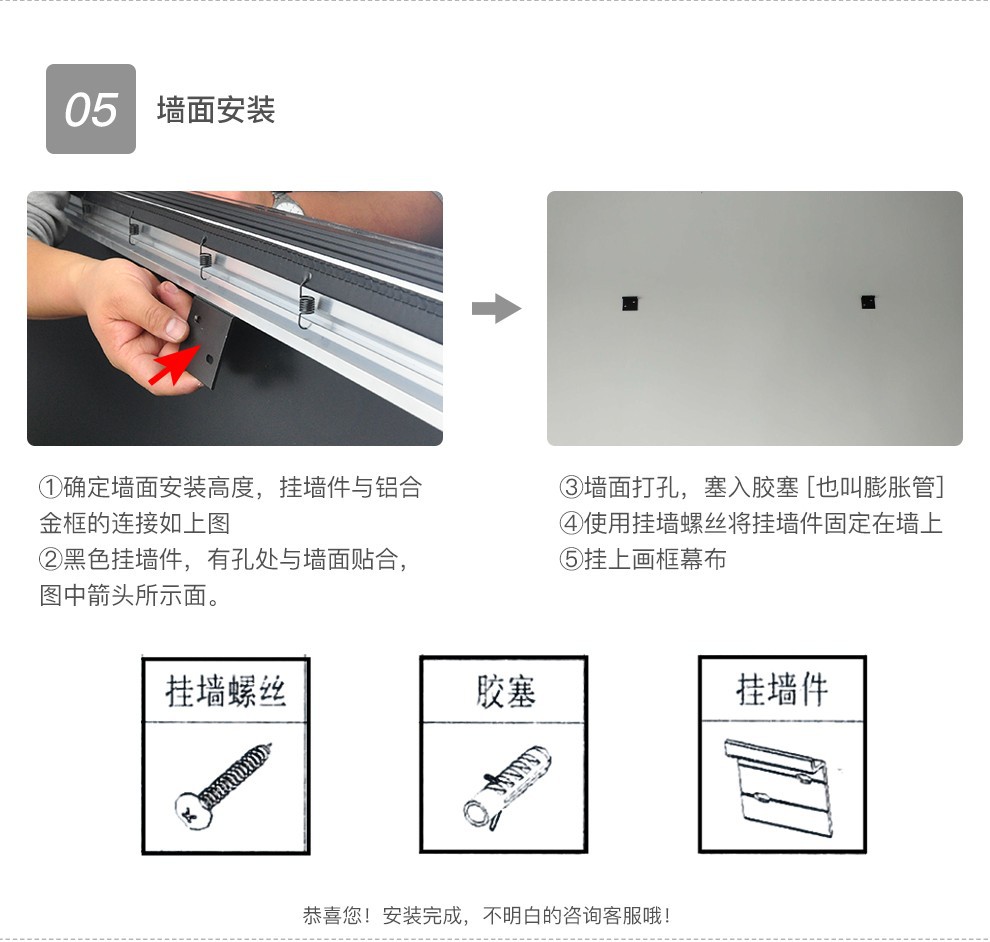 05 墙面安装

①确定墙面安装高度，挂墙件与铝合金框的连接如上图
②黑色挂墙件，有孔处与墙面贴合，图中箭头所示面。

③墙面打孔，塞入胶塞 [也叫膨胀管]
④使用挂墙螺丝将挂墙件固定在墙上
⑤挂上画框幕布

挂墙螺丝

胶塞

挂墙件

恭喜您！安装完成，不明白的咨询客服哦！