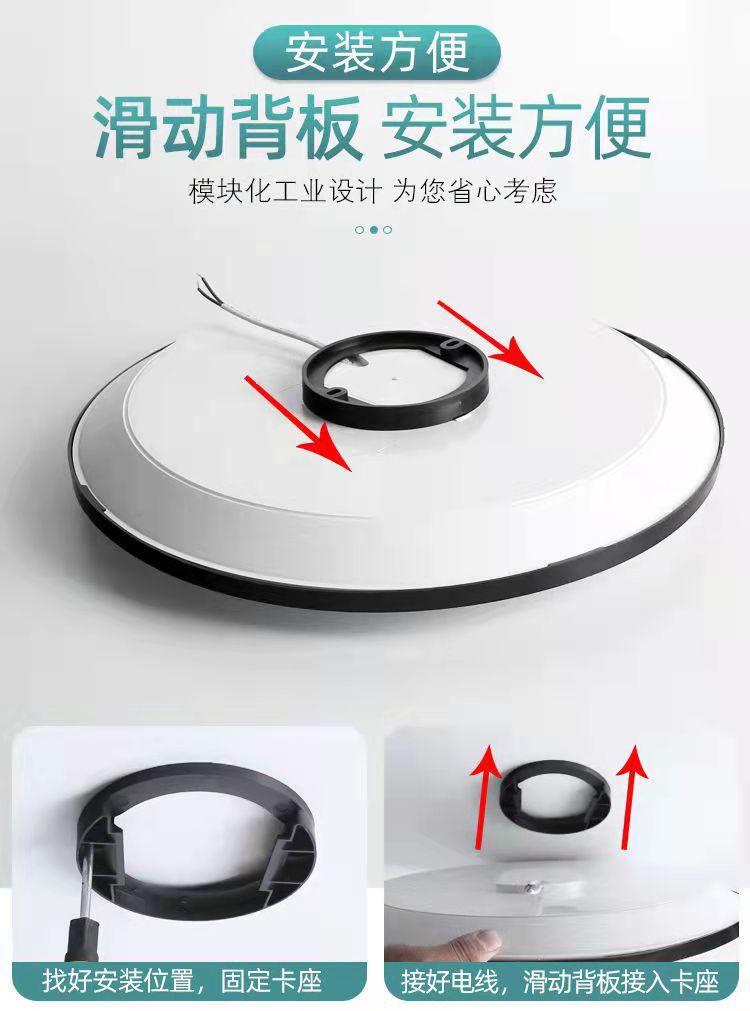 安装方便

滑动背板 安装方便

模块化工业设计 为您省心考虑

找好安装位置，固定卡座

接好电线，滑动背板接入卡座