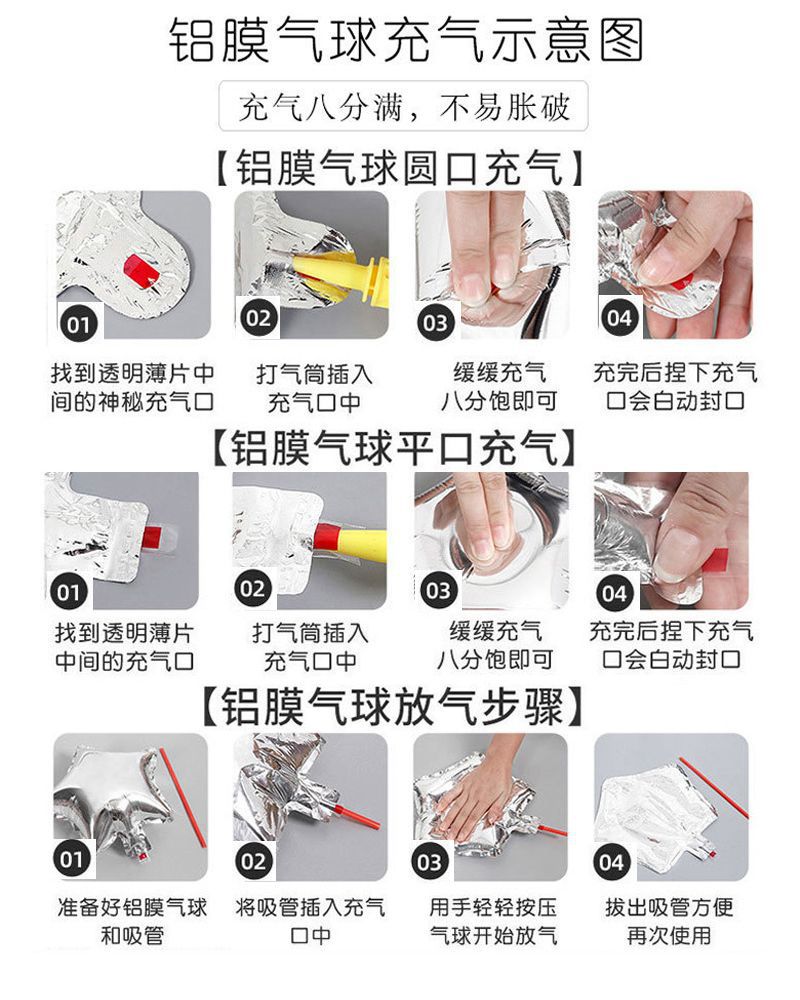 铝膜气球充气示意图

充气八分满，不易胀破

【铝膜气球圆口充气】

01
找到透明薄片中间的神秘充气口

02
打气筒插入充气口中

03
缓缓充气八分饱即可

04
充完后捏下充气口会自动封口

【铝膜气球平口充气】

01
找到透明薄片中间的充气口

02
打气筒插入充气口中

03
缓缓充气八分饱即可

04
充完后捏下充气口会自动封口

【铝膜气球放气步骤】

01
准备好铝膜气球和吸管

02
将吸管插入充气口中

03
用手轻轻按压气球开始放气

04
拔出吸管方便再次使用