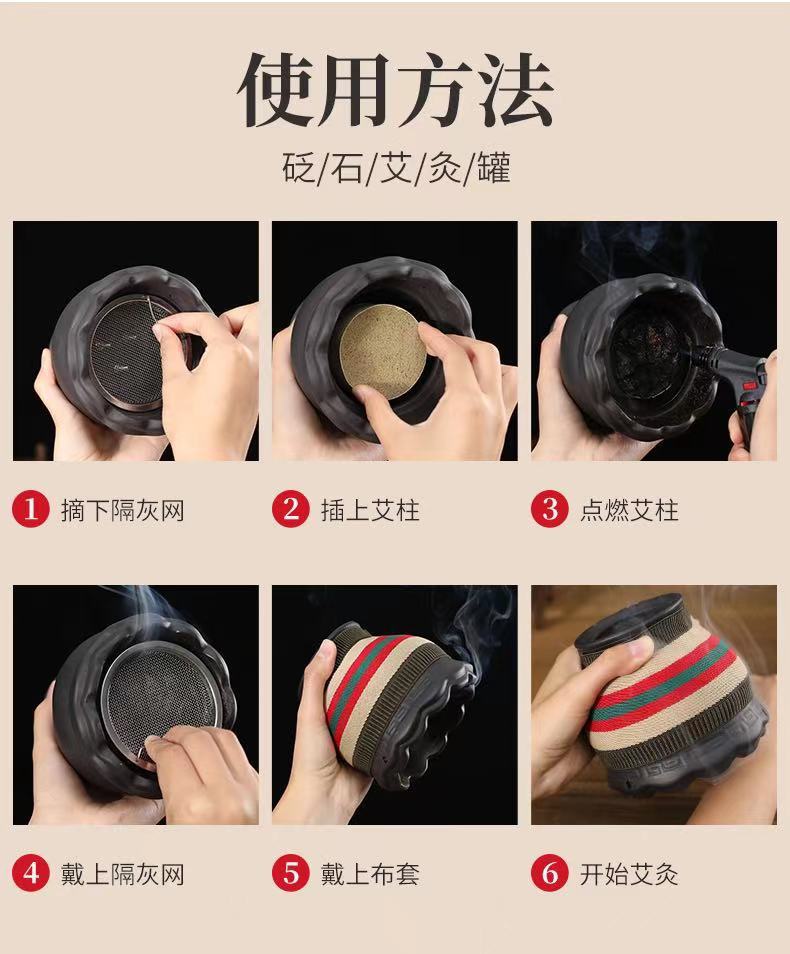 使用方法

砭/石/艾/灸/罐

1 摘下隔灰网

2 插上艾柱

3 点燃艾柱

4 戴上隔灰网

5 戴上布套

6 开始艾灸