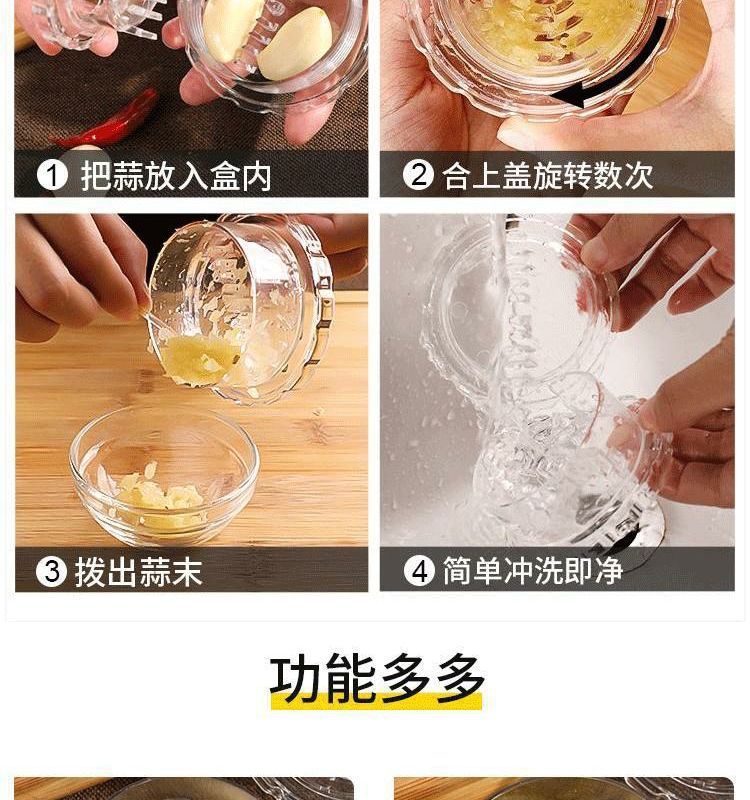 ① 把蒜放入盒内

② 合上盖旋转数次

③ 拨出蒜末

④ 简单冲洗即净

功能多多