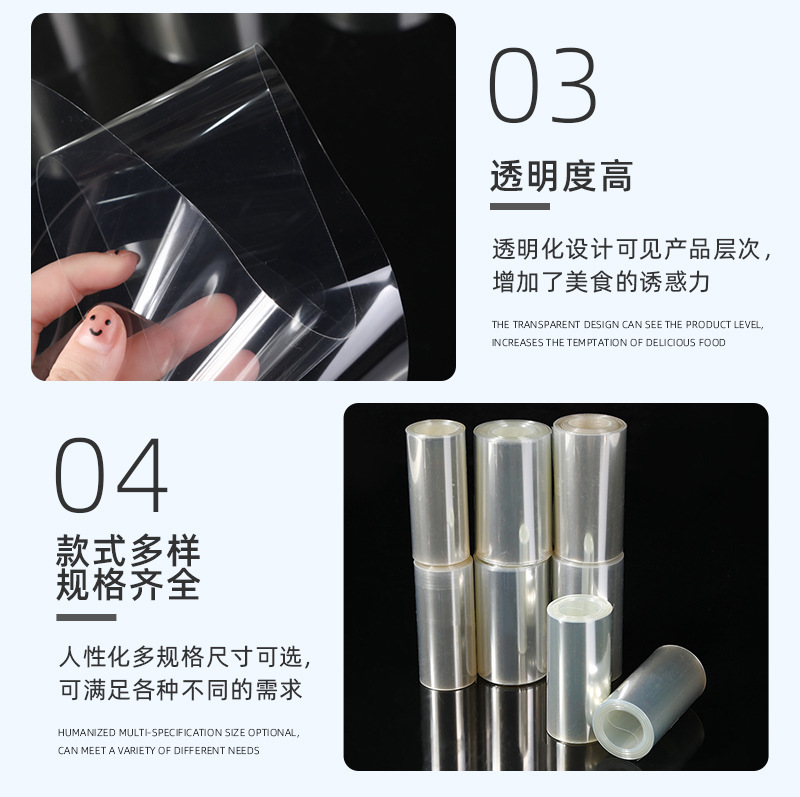 03

透明度高

透明化设计可见产品层次，增加了美食的诱惑力

THE TRANSPARENT DESIGN CAN SEE THE PRODUCT LEVEL, INCREASES THE TEMPTATION OF DELICIOUS FOOD

04

款式多样
规格齐全

人性化多规格尺寸可选，可满足各种不同的需求

HUMANIZED MULTI-SPECIFICATION SIZE OPTIONAL, CAN MEET A VARIETY OF DIFFERENT NEEDS