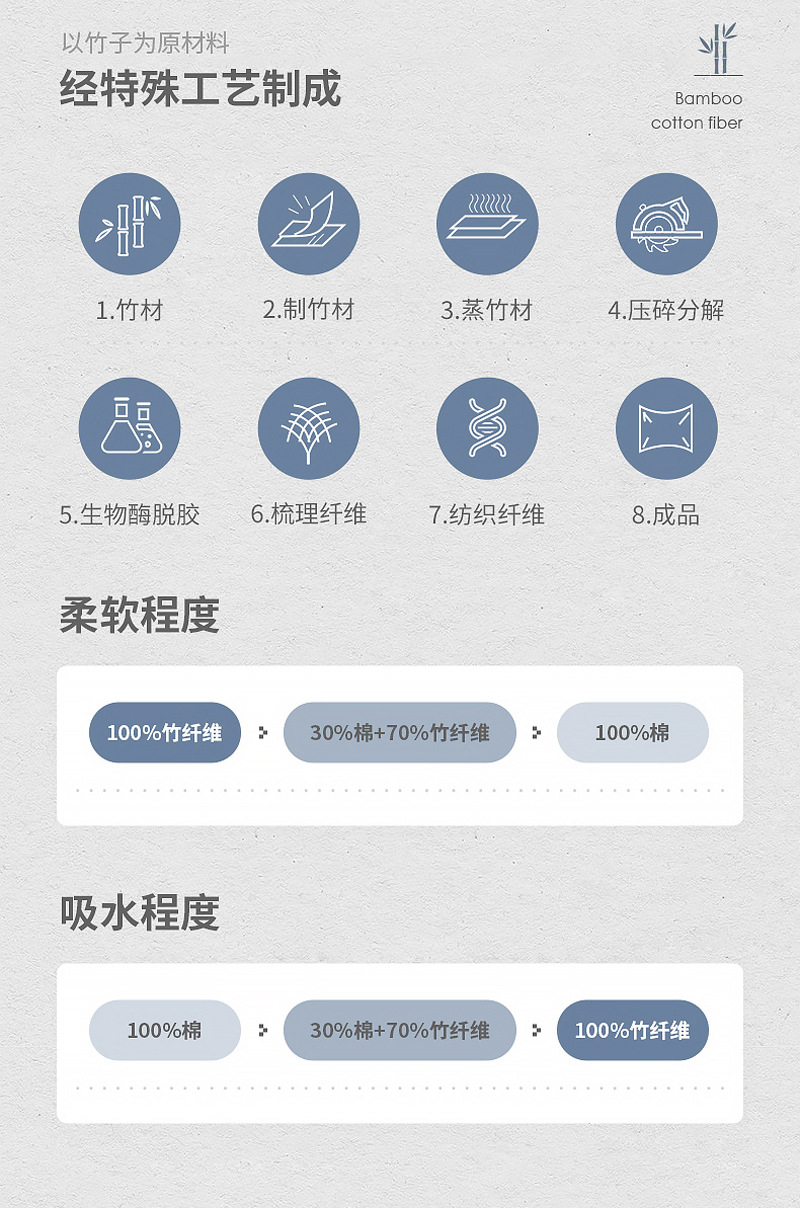 以竹子为原材料
经特殊工艺制成

Bamboo
cotton fiber

1.竹材 2.制竹材 3.蒸竹材 4.压碎分解

5.生物酶脱胶 6.梳理纤维 7.纺织纤维 8.成品

柔软程度

100%竹纤维 30%棉+70%竹纤维 100%棉

吸水程度

100%棉 30%棉+70%竹纤维 100%竹纤维