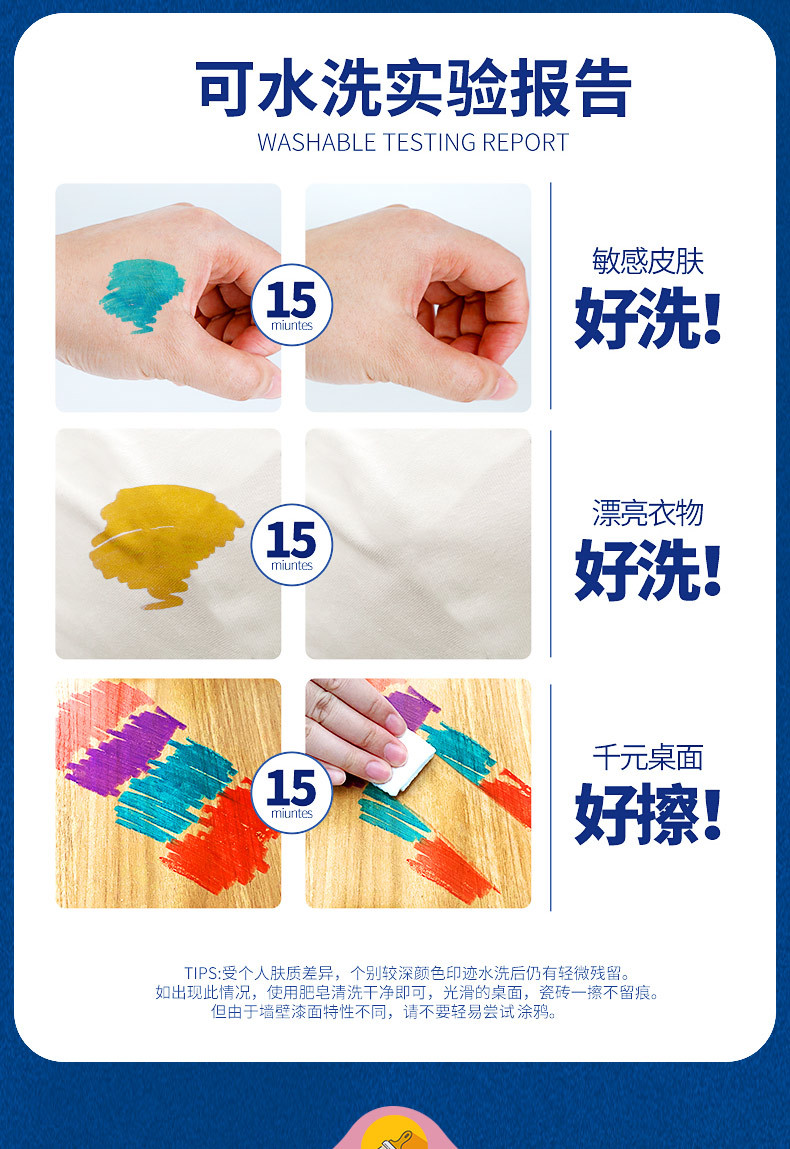 可水洗实验报告
WASHABLE TESTING REPORT

15
miuntes

敏感皮肤
好洗!

15
miuntes

漂亮衣物
好洗!

15
miuntes

千元桌面
好擦!

TIPS:受个人肤质差异，个别较深颜色印迹水洗后仍有轻微残留。
如出现此情况，使用肥皂清洗干净即可，光滑的桌面，瓷砖一擦不留痕。
但由于墙壁漆面特性不同，请不要轻易尝试涂鸦。