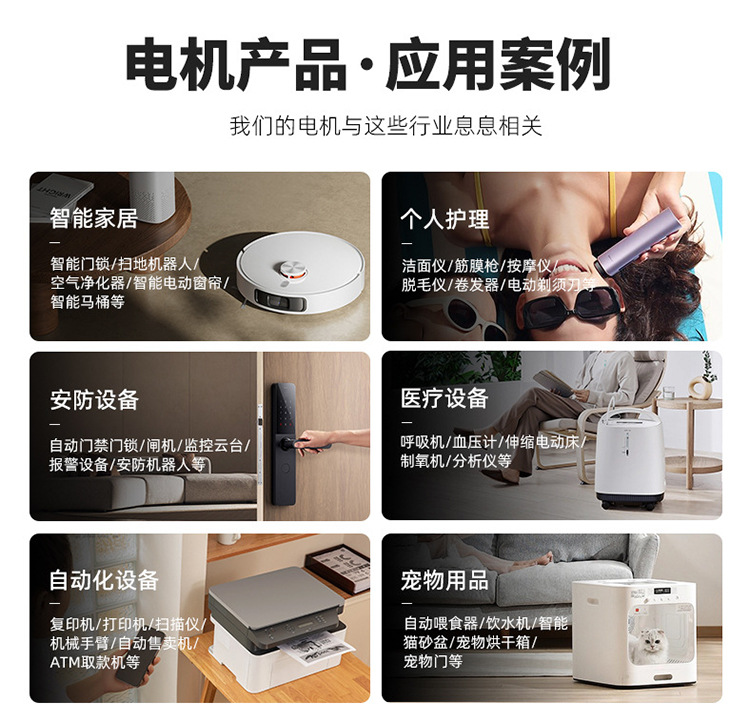 电机产品·应用案例

我们的电机与这些行业息息相关

智能家居

—

智能门锁/扫地机器人/空气净化器/智能电动窗帘/智能马桶等

个人护理

—

洁面仪/筋膜枪/按摩仪/脱毛仪/卷发器/电动剃须刀等

安防设备

—

自动门禁门锁/闸机/监控云台/报警设备/安防机器人等

医疗设备

—

呼吸机/血压计/伸缩电动床/制氧机/分析仪等

自动化设备

—

复印机/打印机/扫描仪/机械手臂/自动售卖机/ATM取款机等

宠物用品

—

自动喂食器/饮水机/智能猫砂盆/宠物烘干箱/宠物门等