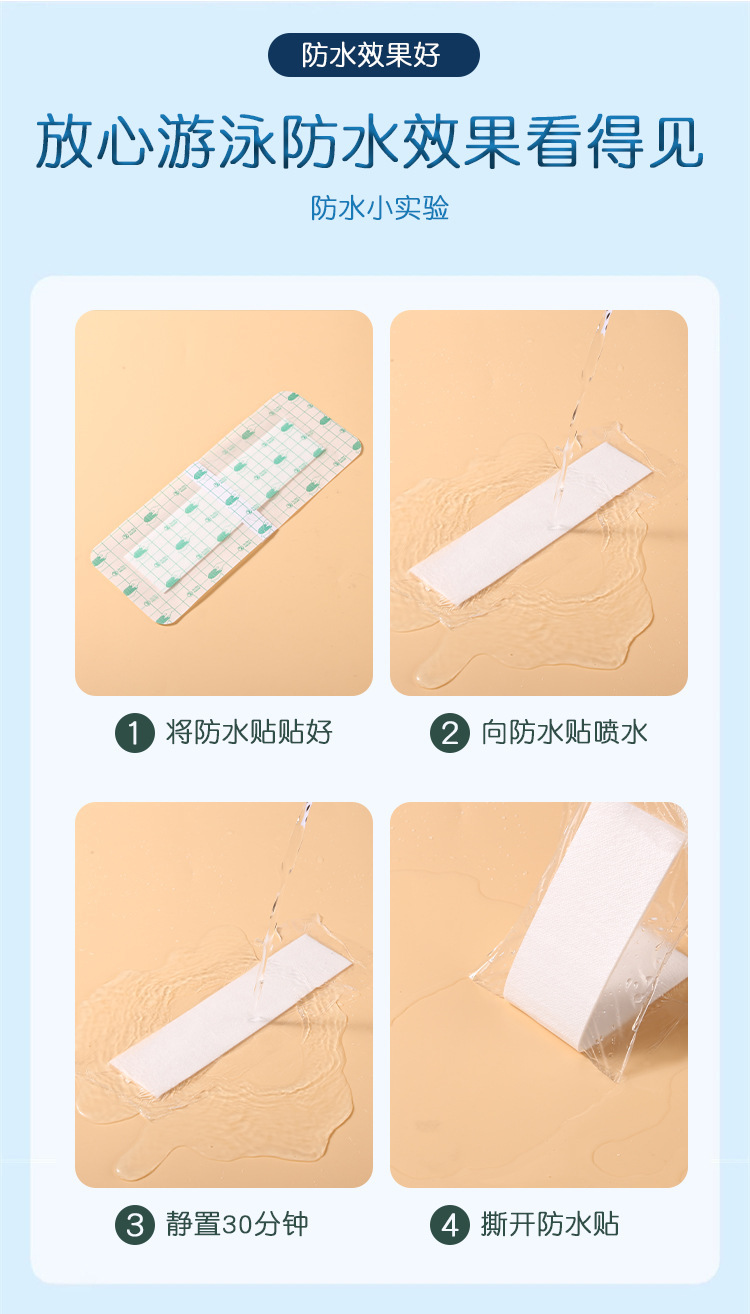 防水效果好

放心游泳防水效果看得见

防水小实验

1 将防水贴贴好

2 向防水贴喷水

3 静置30分钟

4 撕开防水贴