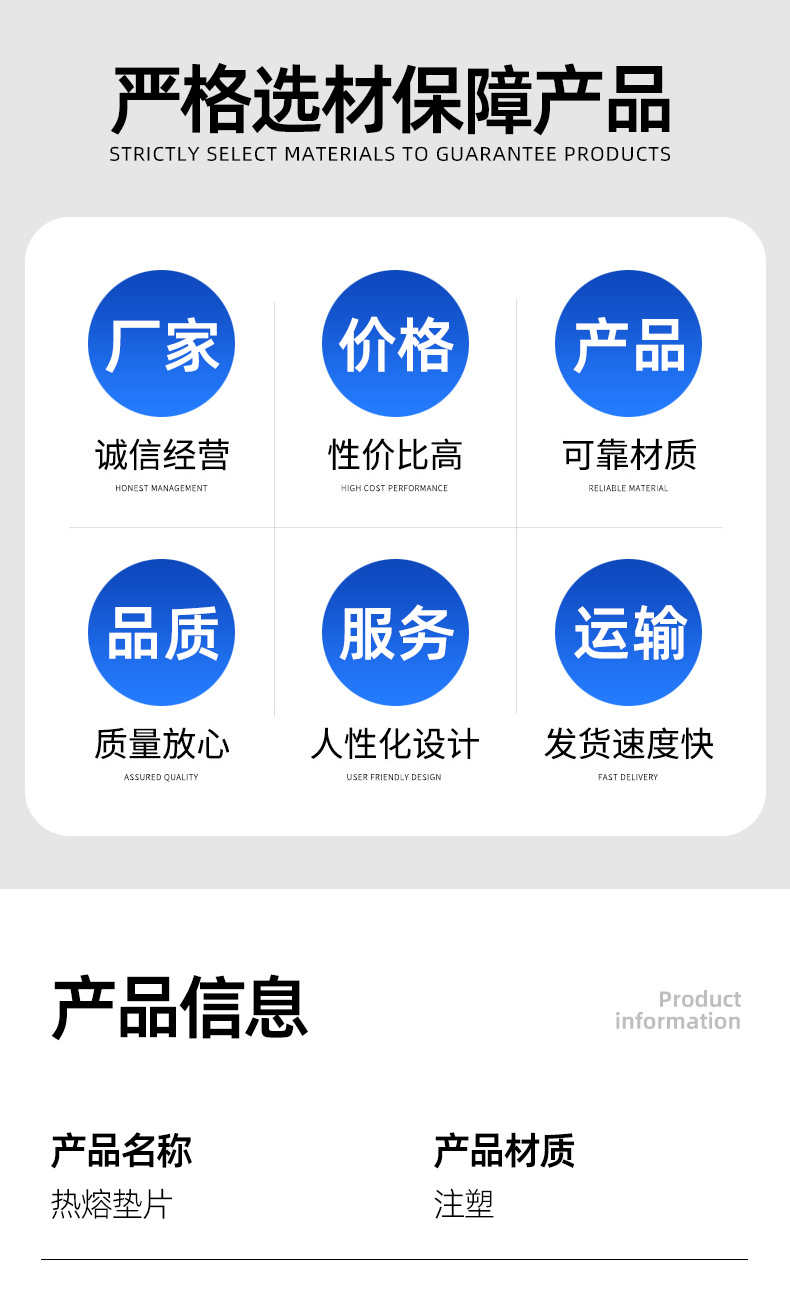 严格选材保障产品
STRICTLY SELECT MATERIALS TO GUARANTEE PRODUCTS

厂家
诚信经营
HONEST MANAGEMENT

价格
性价比高
HIGH COST PERFORMANCE

产品
可靠材质
RELIABLE MATERIAL

品质
质量放心
ASSURED QUALITY

服务
人性化设计
USER FRIENDLY DESIGN

运输
发货速度快
FAST DELIVERY

产品信息

Product
information

产品名称
热熔垫片

产品材质
注塑