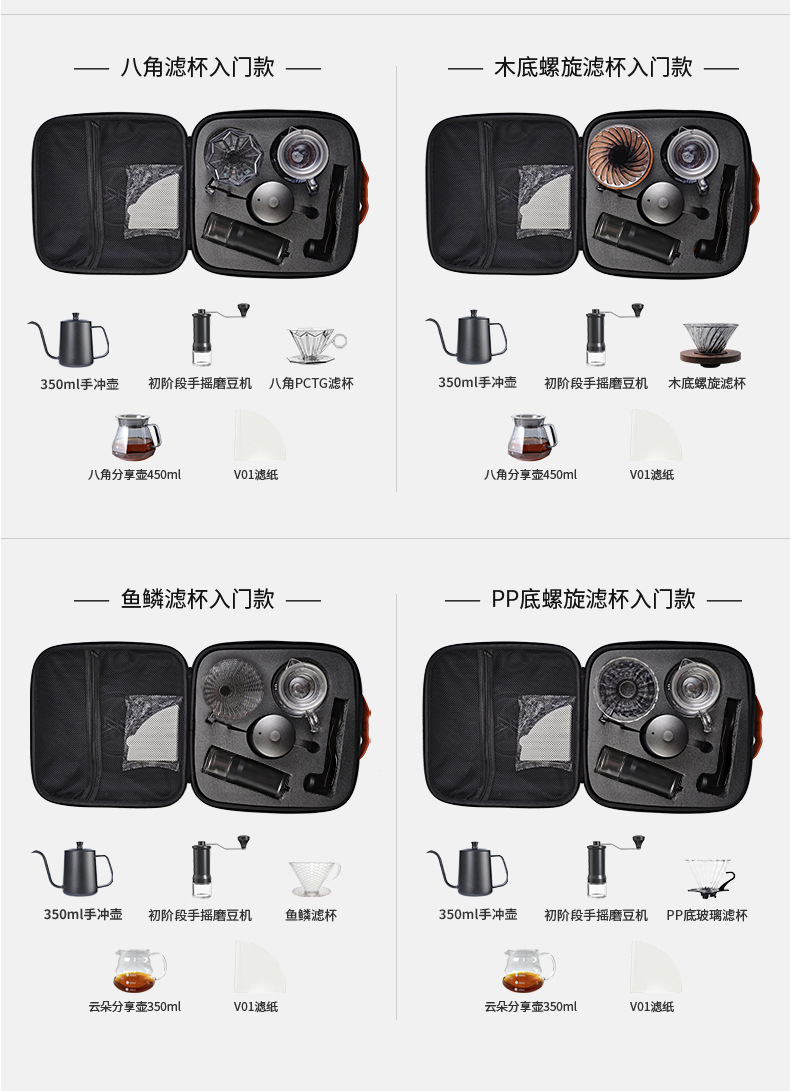 八角滤杯入门款

350ml手冲壶
初阶段手摇磨豆机
八角PCTG滤杯
八角分享壶450ml
V01滤纸

木底螺旋滤杯入门款

350ml手冲壶
初阶段手摇磨豆机
木底螺旋滤杯
八角分享壶450ml
V01滤纸

鱼鳞滤杯入门款

350ml手冲壶
初阶段手摇磨豆机
鱼鳞滤杯
云朵分享壶350ml
V01滤纸

PP底螺旋滤杯入门款

350ml手冲壶
初阶段手摇磨豆机
PP底玻璃滤杯
云朵分享壶350ml
V01滤纸